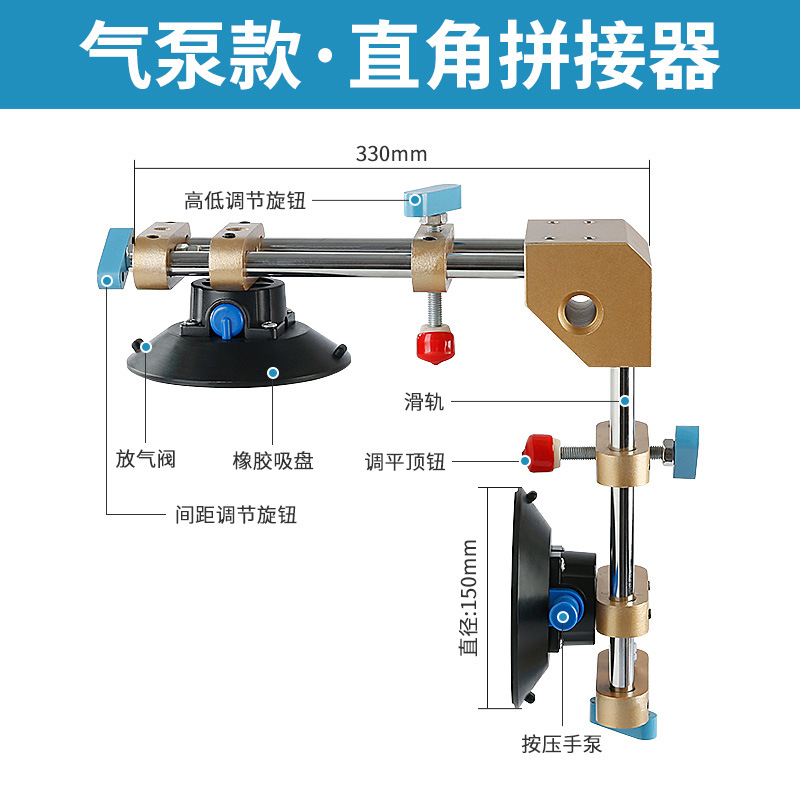 气泵款·直角拼接器

330mm

高低调节旋钮

滑轨

放气阀

橡胶吸盘

调平顶钮

间距调节旋钮

直径:150mm

按压手泵