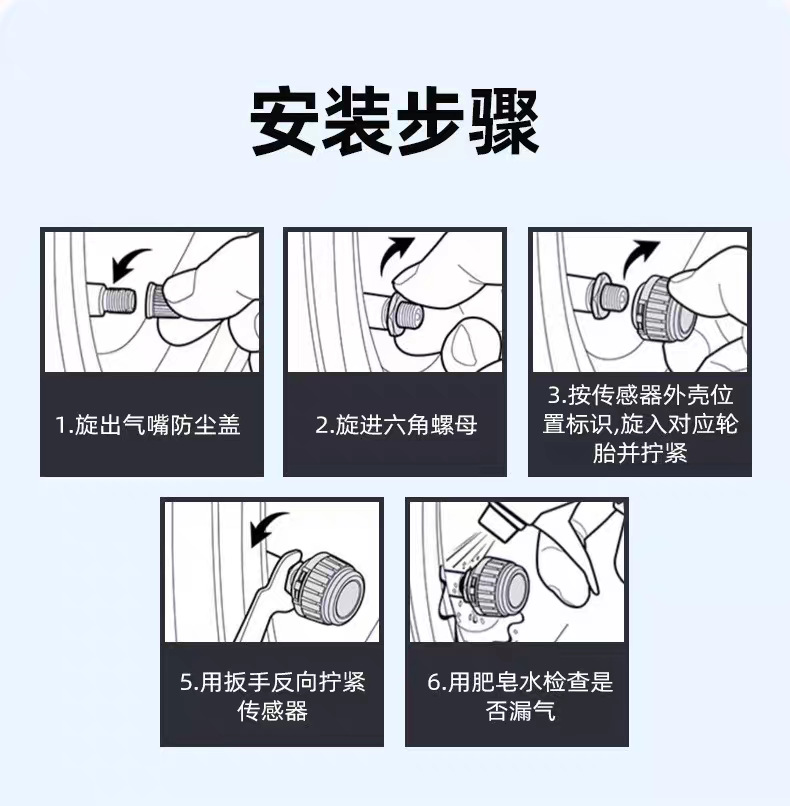 安装步骤

1.旋出气嘴防尘盖

2.旋进六角螺母

3.按传感器外壳位置标识,旋入对应轮胎并拧紧

5.用扳手反向拧紧传感器

6.用肥皂水检查是否漏气