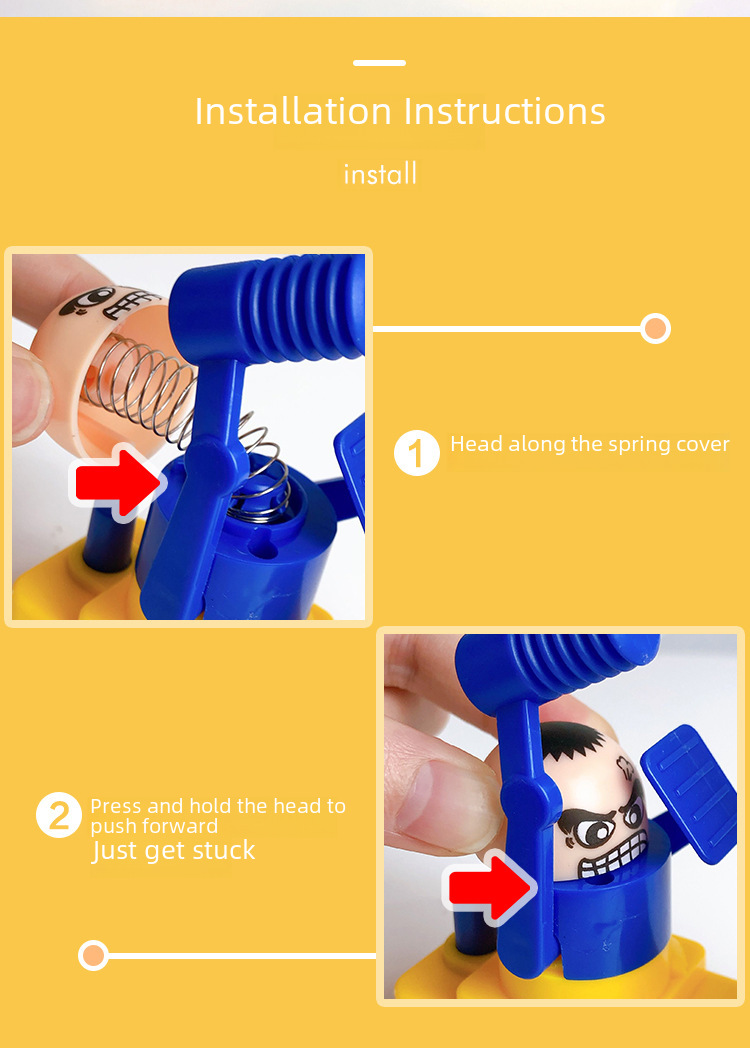 Installation Instructions

install

1 Head along the spring cover

2 Press and hold the head to push forward

Just get stuck