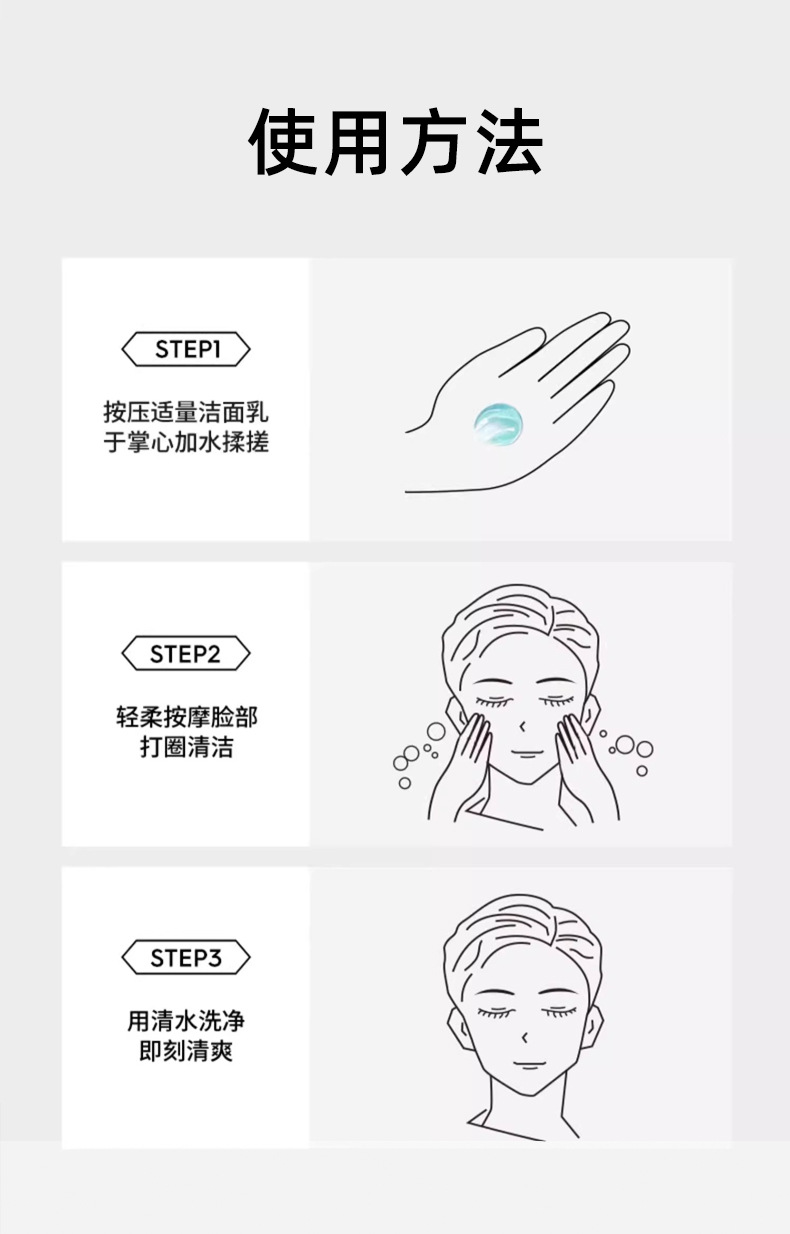 使用方法

STEP1

按压适量洁面乳
于掌心加水揉搓

STEP2

轻柔按摩脸部
打圈清洁

STEP3

用清水洗净
即刻清爽