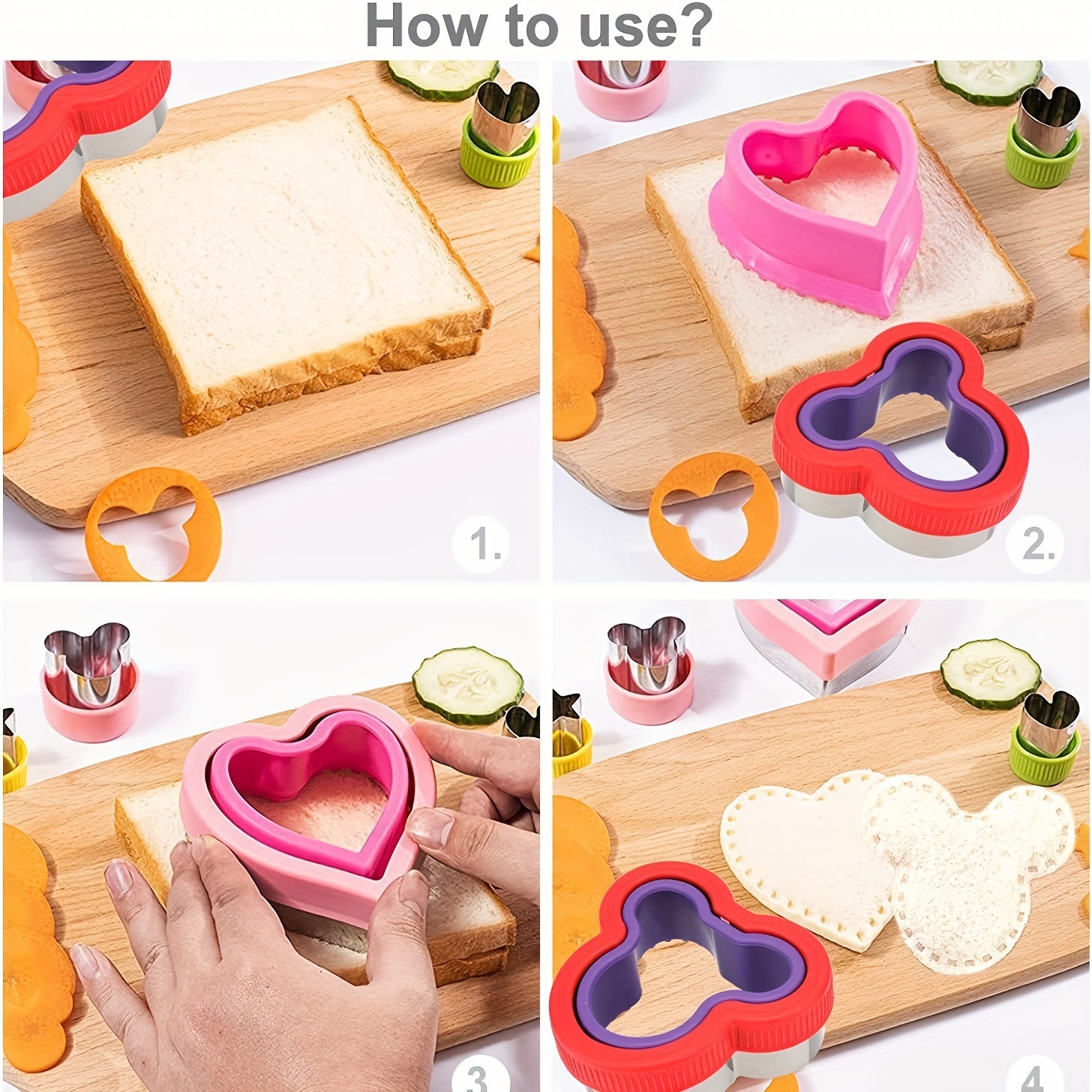 How to use?

1.

2.

3.

4.