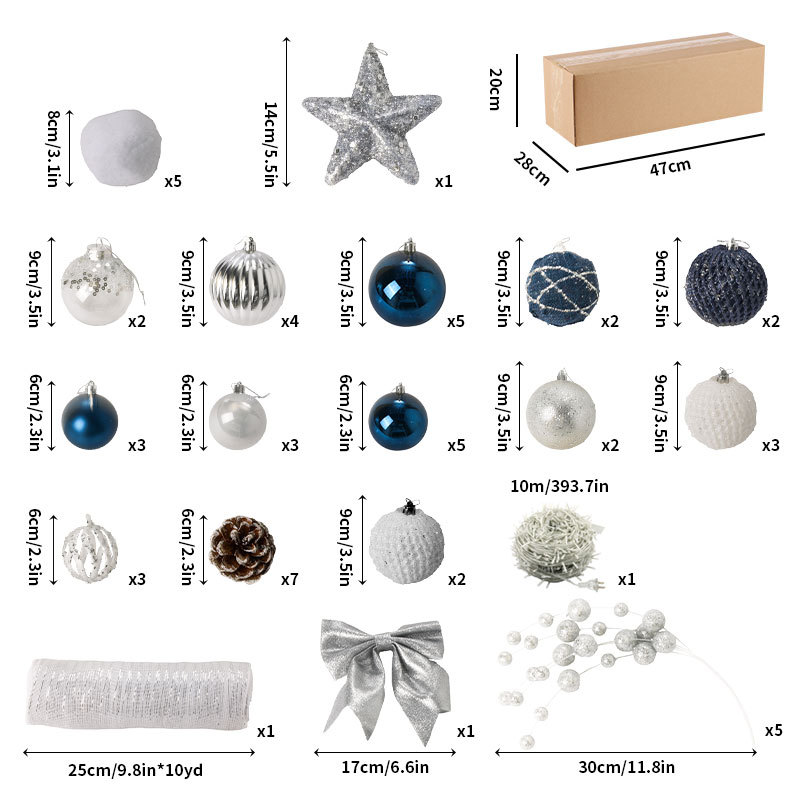 8cm/3.1in
x5
14cm/5.5in
x1
20cm
28cm
47cm

9cm/3.5in
x2
9cm/3.5in
x4
9cm/3.5in
x5
9cm/3.5in
x2
9cm/3.5in
x2

6cm/2.3in
x3
6cm/2.3in
x3
6cm/2.3in
x5
9cm/3.5in
x2
9cm/3.5in
x3

6cm/2.3in
x3
6cm/2.3in
x7
9cm/3.5in
x2
10m/393.7in
x1

x1
25cm/9.8in*10yd
x1
17cm/6.6in
x5
30cm/11.8in