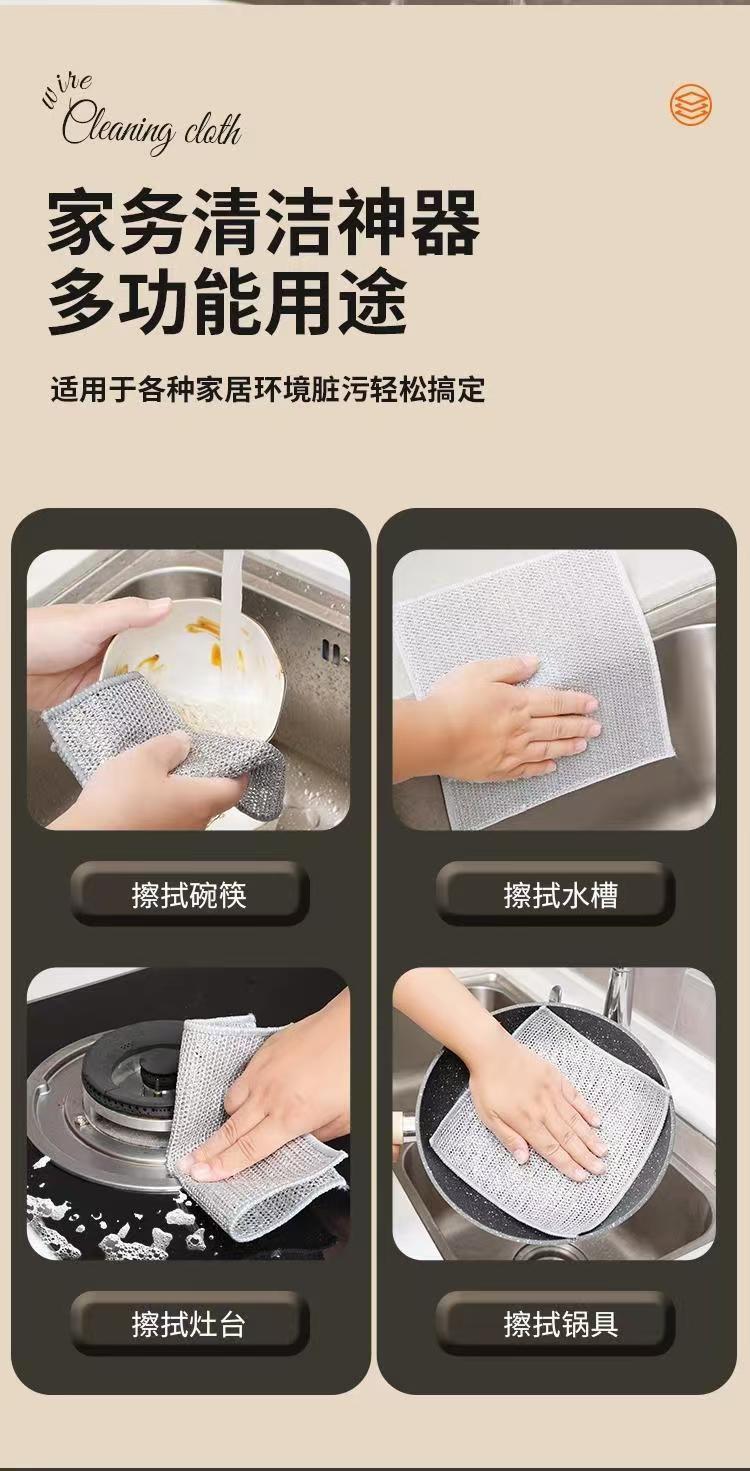 wire
Cleaning cloth

家务清洁神器
多功能用途

适用于各种家居环境脏污轻松搞定

擦拭碗筷

擦拭水槽

擦拭灶台

擦拭锅具