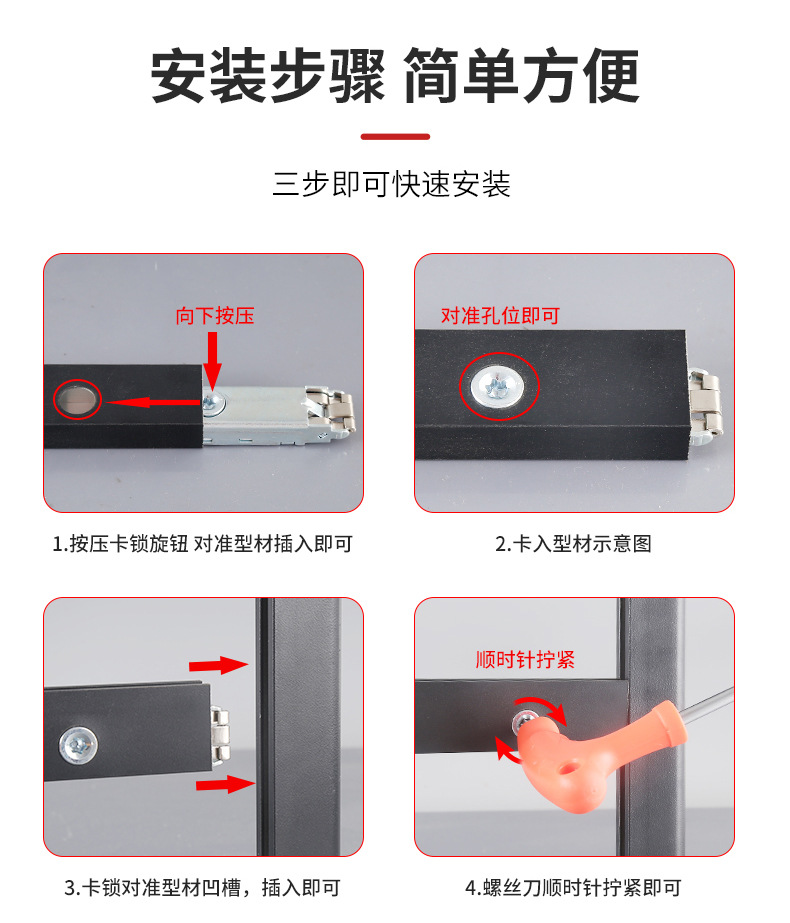 安装步骤 简单方便

三步即可快速安装

向下按压

1.按压卡锁旋钮 对准型材插入即可

对准孔位即可

2.卡入型材示意图

3.卡锁对准型材凹槽，插入即可

顺时针拧紧

4.螺丝刀顺时针拧紧即可