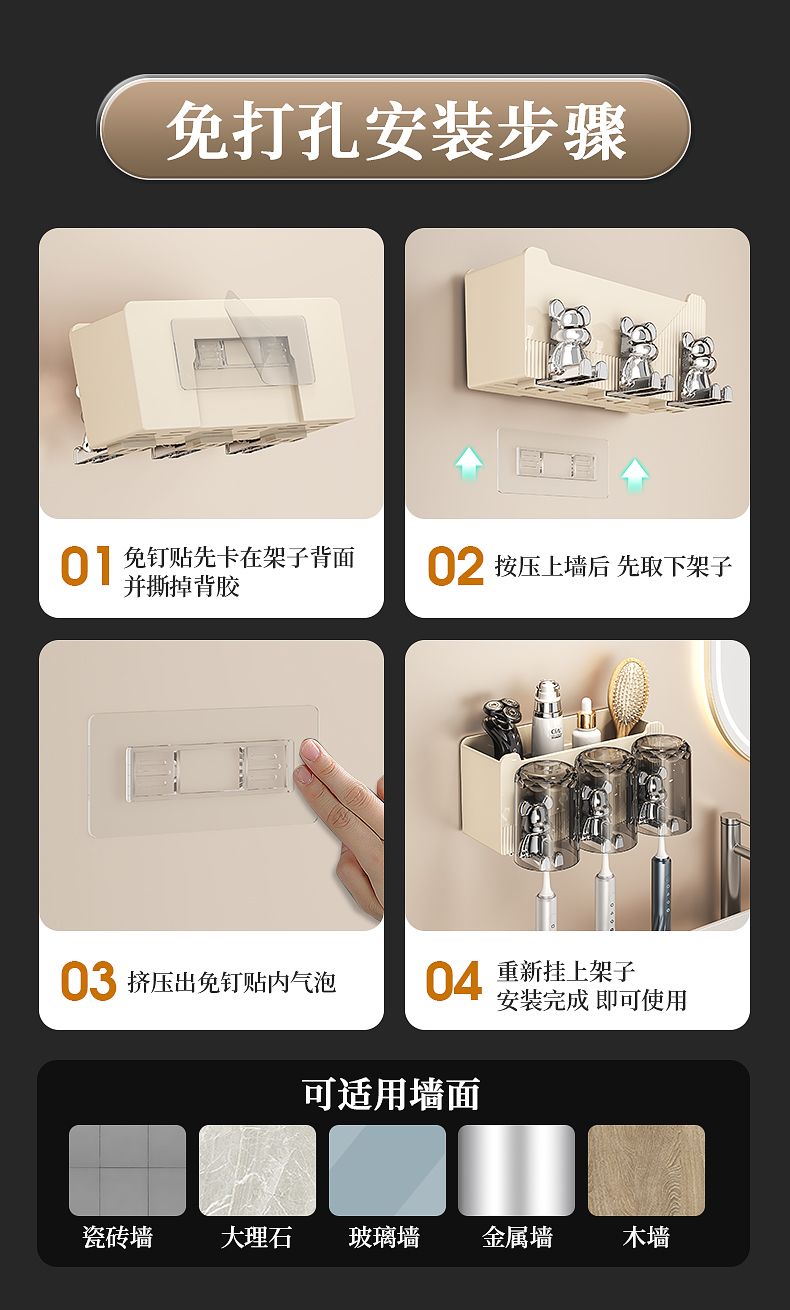 免打孔安装步骤

01 免钉贴先卡在架子背面并撕掉背胶

02 按压上墙后 先取下架子

03 挤压出免钉贴内气泡

04 重新挂上架子 安装完成 即可使用

可适用墙面

瓷砖墙　大理石　玻璃墙　金属墙　木墙