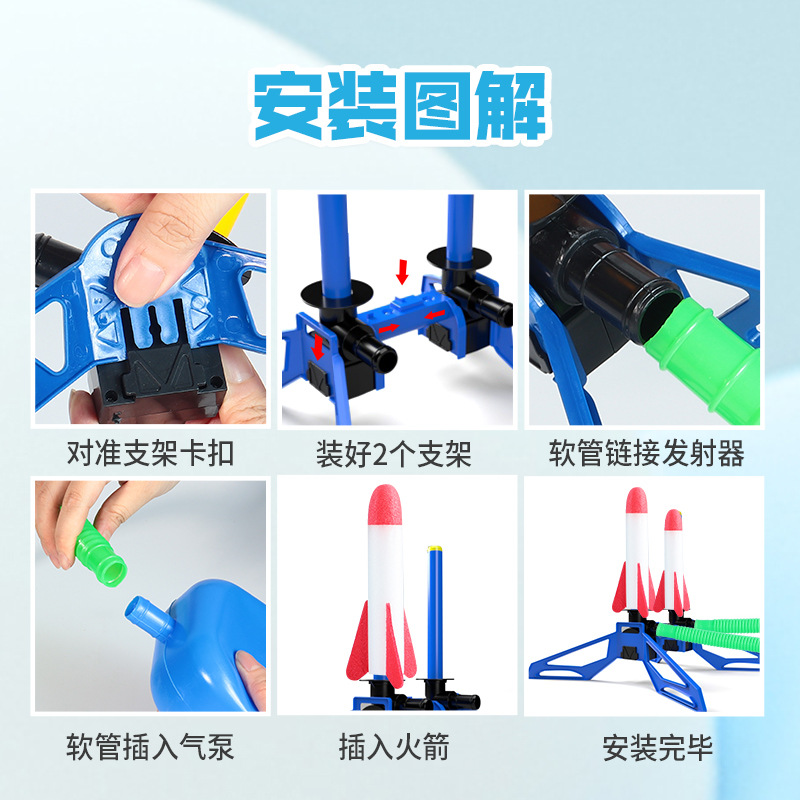 安装图解

对准支架卡扣

装好2个支架

软管链接发射器

软管插入气泵

插入火箭

安装完毕