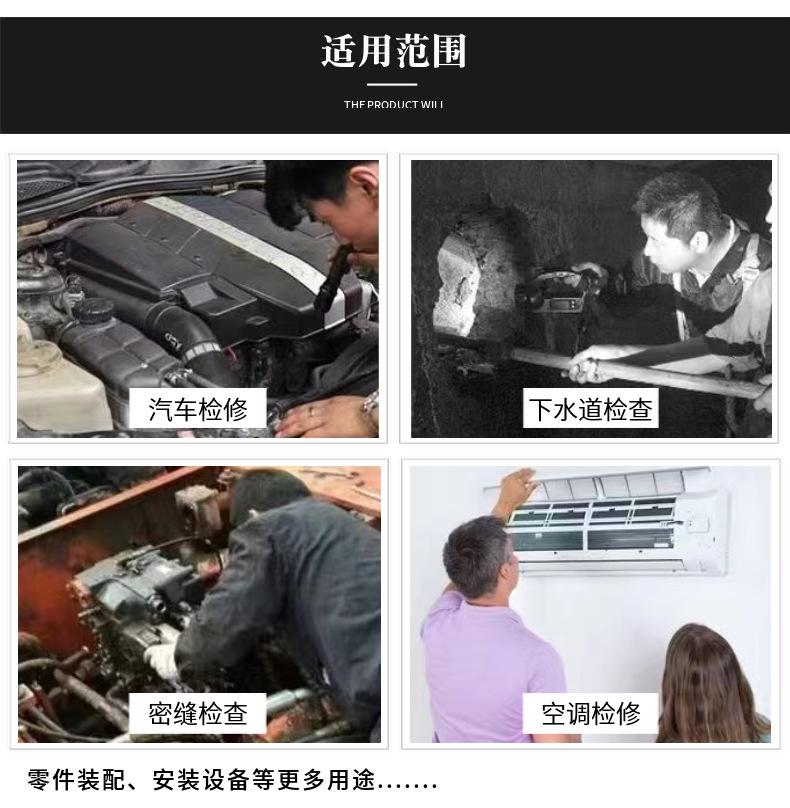 适用范围

THE PRODUCT WILL

汽车检修

下水道检查

密缝检查

空调检修

零件装配、安装设备等更多用途.......