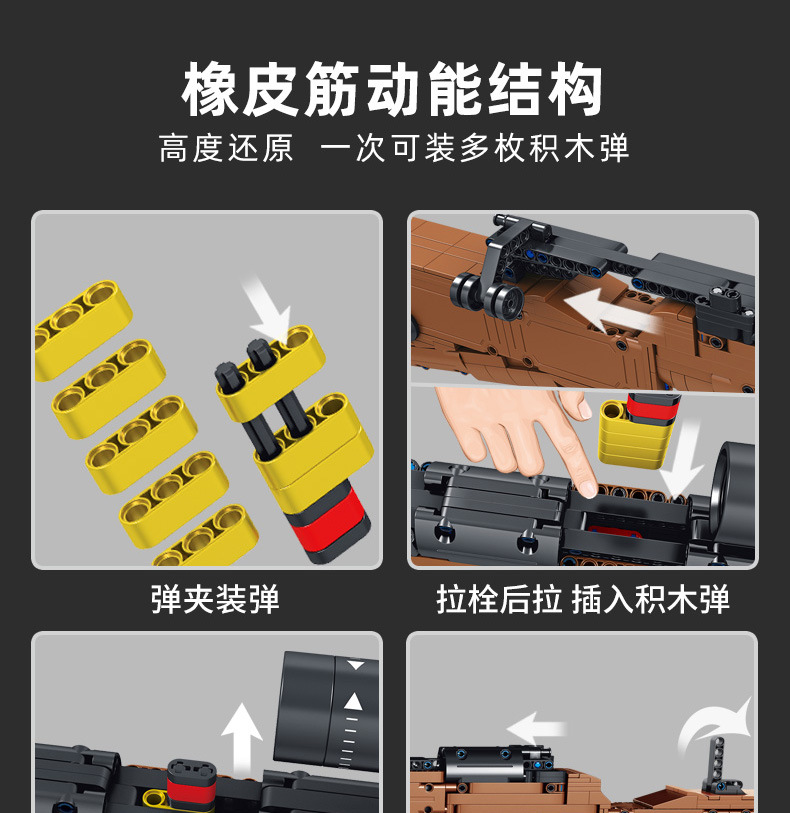 橡皮筋动能结构

高度还原 一次可装多枚积木弹

弹夹装弹

拉栓后拉 插入积木弹