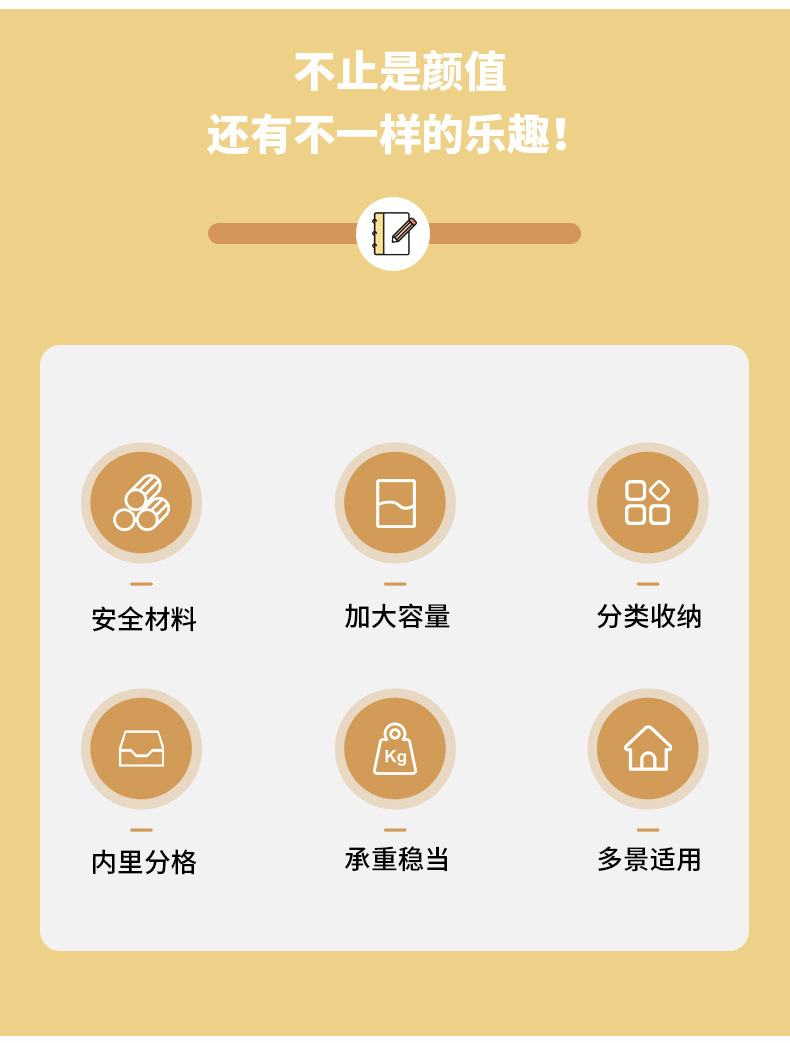 不止是颜值
还有不一样的乐趣!

安全材料

加大容量

分类收纳

内里分格

Kg
承重稳当

多景适用