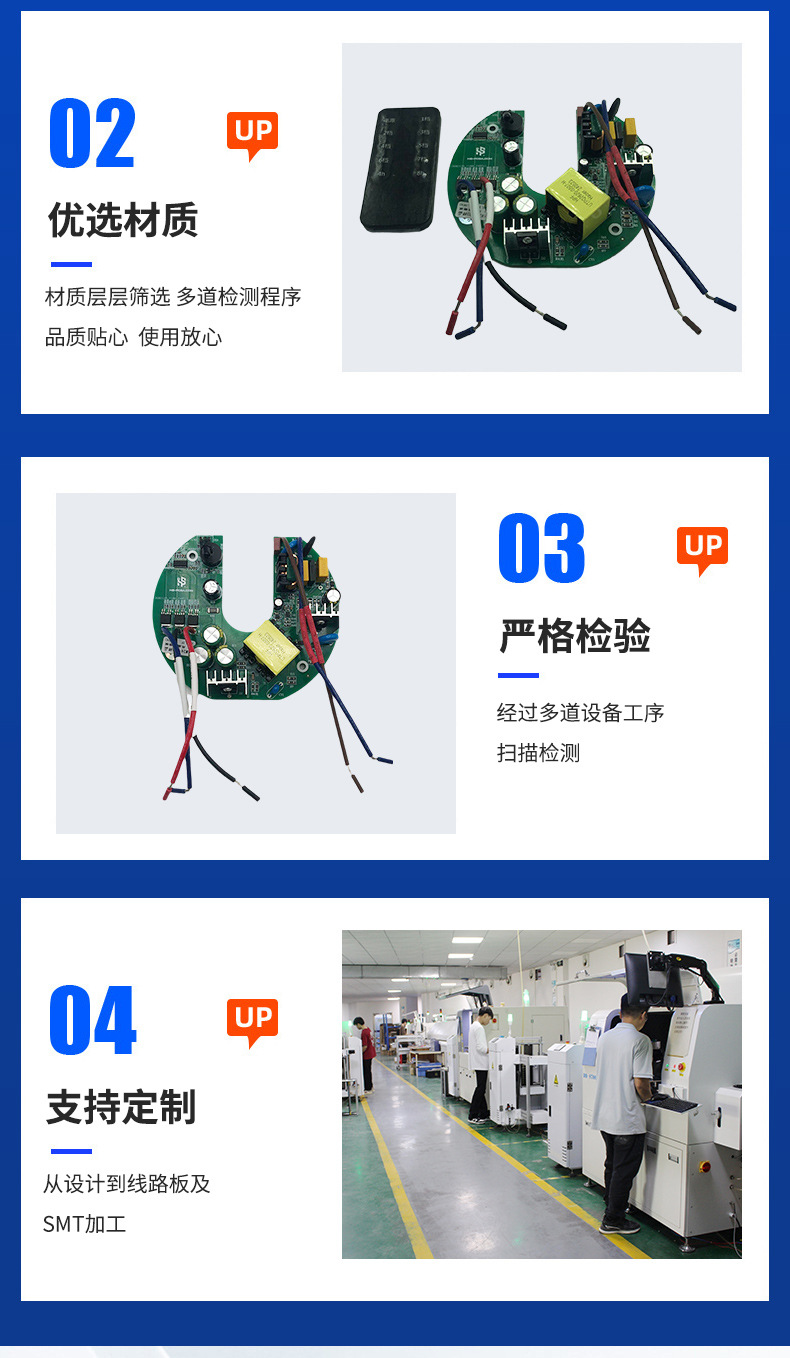 02

UP

优选材质

材质层层筛选 多道检测程序
品质贴心 使用放心

03

UP

严格检验

经过多道设备工序
扫描检测

04

UP

支持定制

从设计到线路板及
SMT加工