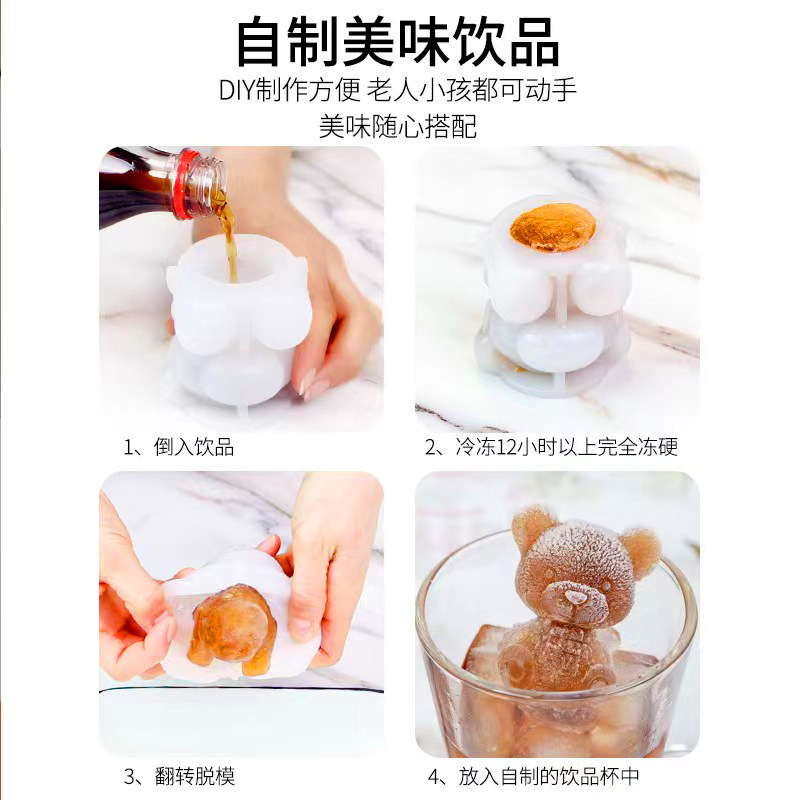 自制美味饮品

DIY制作方便 老人小孩都可动手

美味随心搭配

1、倒入饮品

2、冷冻12小时以上完全冻硬

3、翻转脱模

4、放入自制的饮品杯中