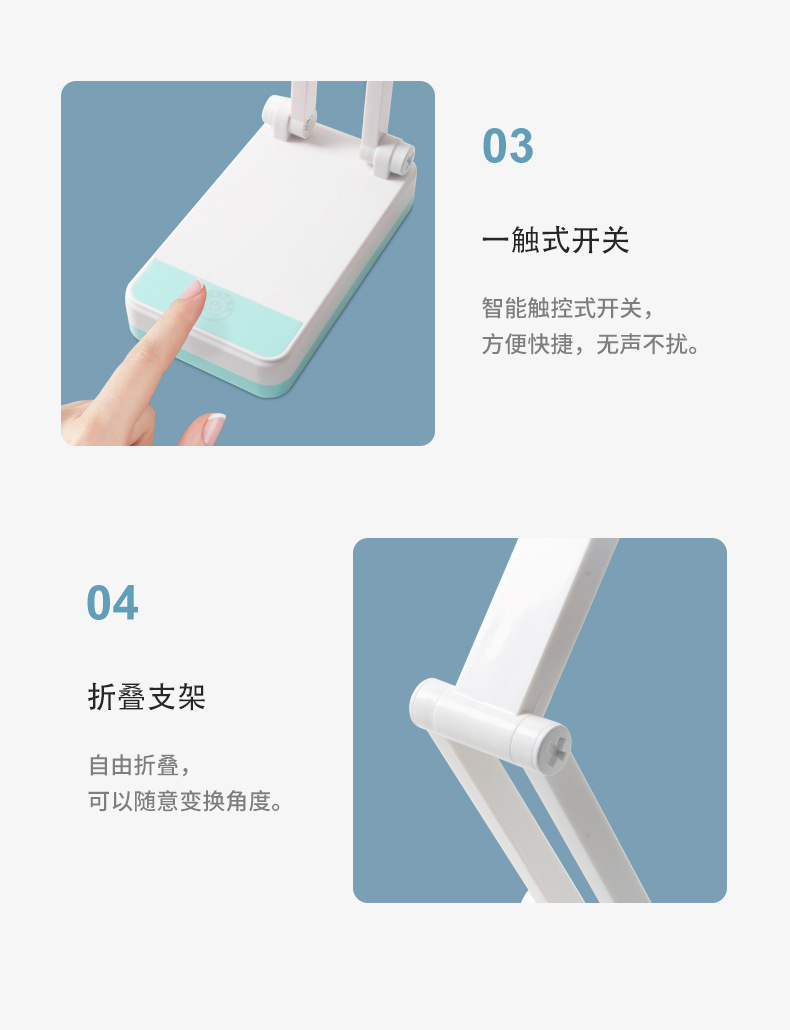 03

一触式开关

智能触控式开关，
方便快捷，无声不扰。

04

折叠支架

自由折叠，
可以随意变换角度。