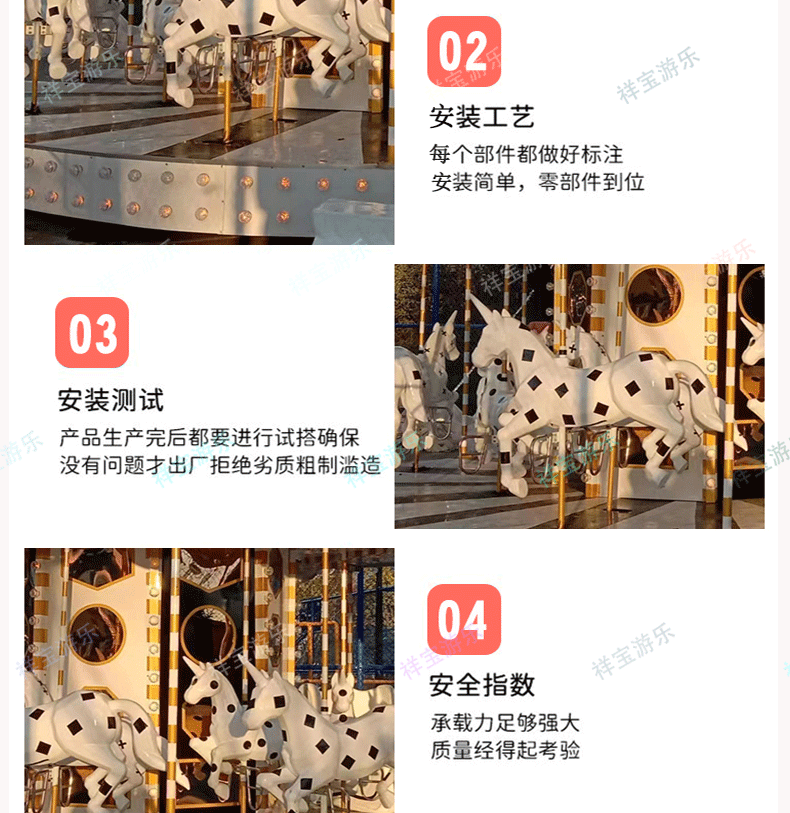 02

安装工艺

每个部件都做好标注
安装简单，零部件到位

祥宝游乐

03

安装测试

产品生产完后都要进行试搭确保
没有问题才出厂拒绝劣质粗制滥造

04

安全指数

承载力足够强大
质量经得起考验

祥宝游乐