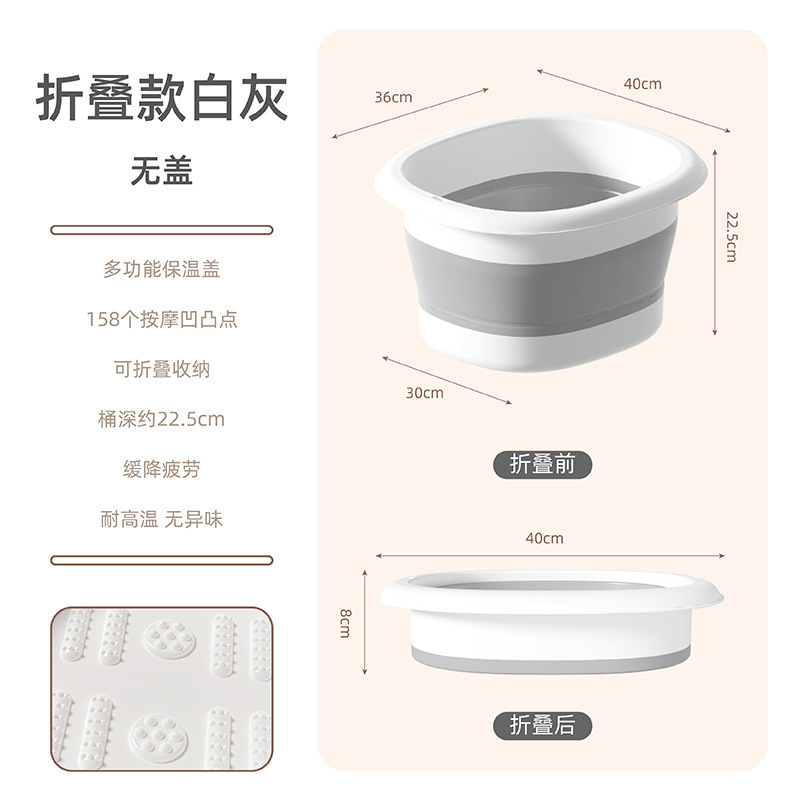 折叠款白灰

无盖

多功能保温盖

158个按摩凹凸点

可折叠收纳

桶深约22.5cm

缓降疲劳

耐高温 无异味

36cm

40cm

22.5cm

30cm

折叠前

40cm

8cm

折叠后