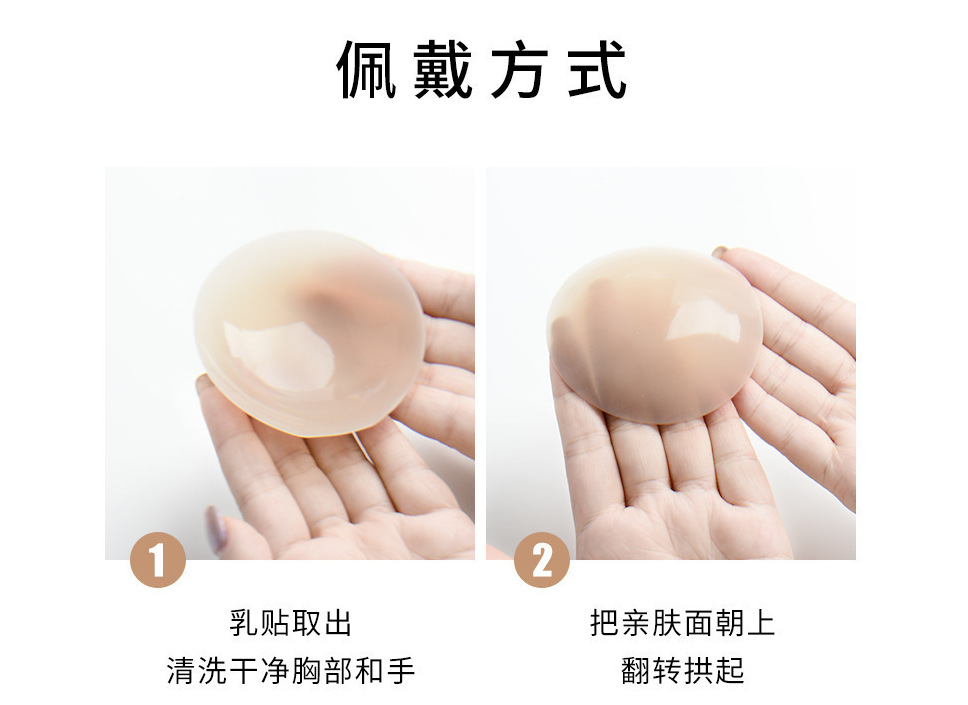 佩戴方式

1

乳贴取出
清洗干净胸部和手

2

把亲肤面朝上
翻转拱起