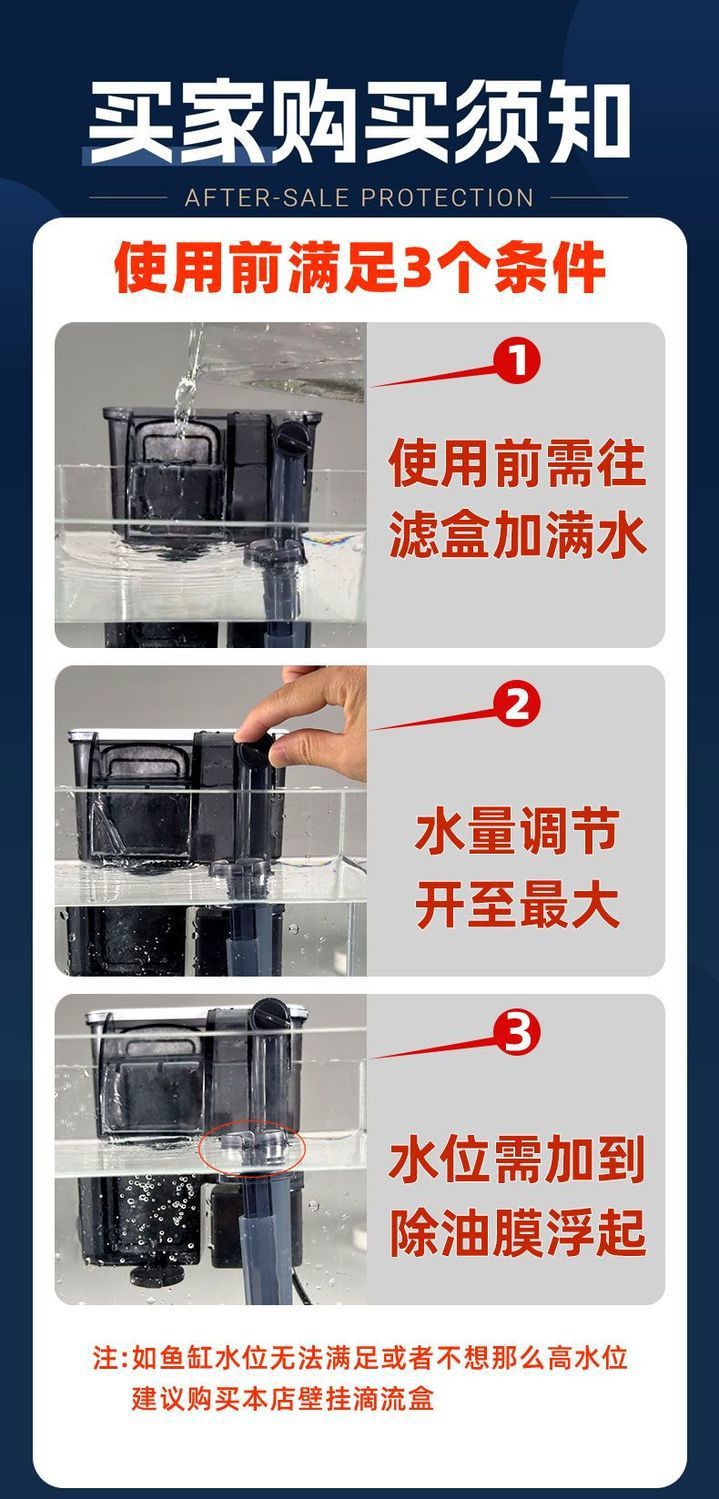 买家购买须知

AFTER-SALE PROTECTION

使用前满足3个条件

1

使用前需往滤盒加满水

2

水量调节开至最大

3

水位需加到除油膜浮起

注:如鱼缸水位无法满足或者不想那么高水位建议购买本店壁挂滴流盒