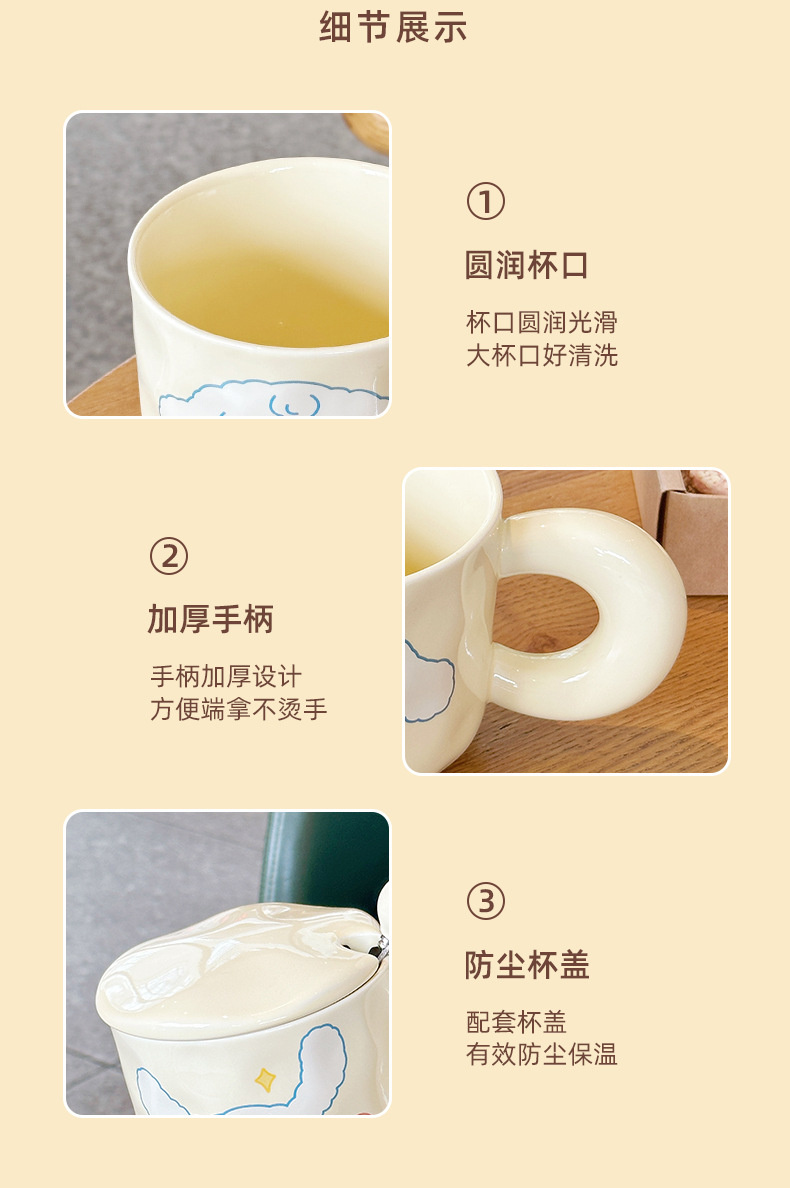 细节展示

①

圆润杯口

杯口圆润光滑
大杯口好清洗

②

加厚手柄

手柄加厚设计
方便端拿不烫手

③

防尘杯盖

配套杯盖
有效防尘保温