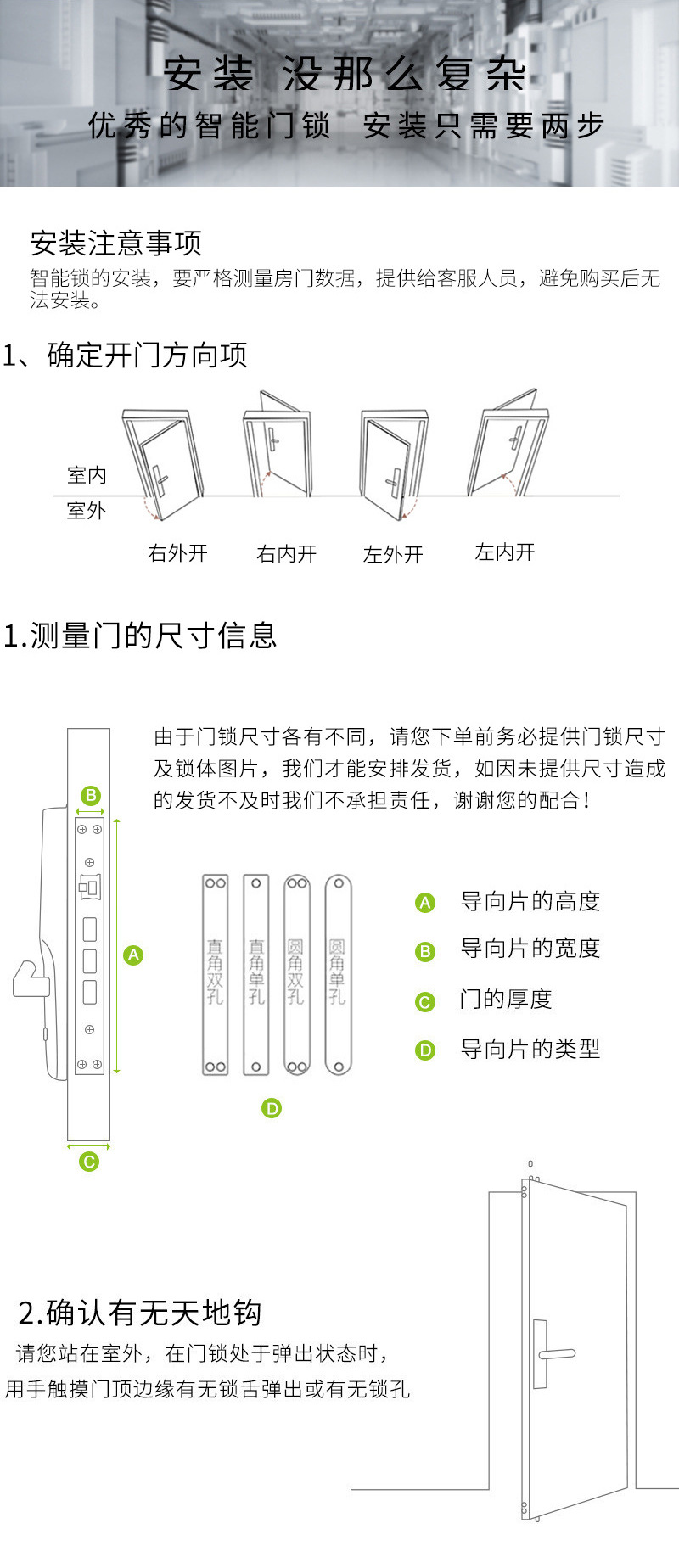 安装 没那么复杂

优秀的智能门锁 安装只需要两步

安装注意事项

智能锁的安装，要严格测量房门数据，提供给客服人员，避免购买后无法安装。

1、确定开门方向项

室内

室外

右外开 右内开 左外开 左内开

1.测量门的尺寸信息

由于门锁尺寸各有不同，请您下单前务必提供门锁尺寸及锁体图片，我们才能安排发货，如因未提供尺寸造成的发货不及时我们不承担责任，谢谢您的配合！

B

A

C

直角双孔 直角单孔 圆角双孔 圆角单孔

D

A 导向片的高度

B 导向片的宽度

C 门的厚度

D 导向片的类型

2.确认有无天地钩

请您站在室外，在门锁处于弹出状态时，用手触摸门顶边缘有无锁舌弹出或有无锁孔