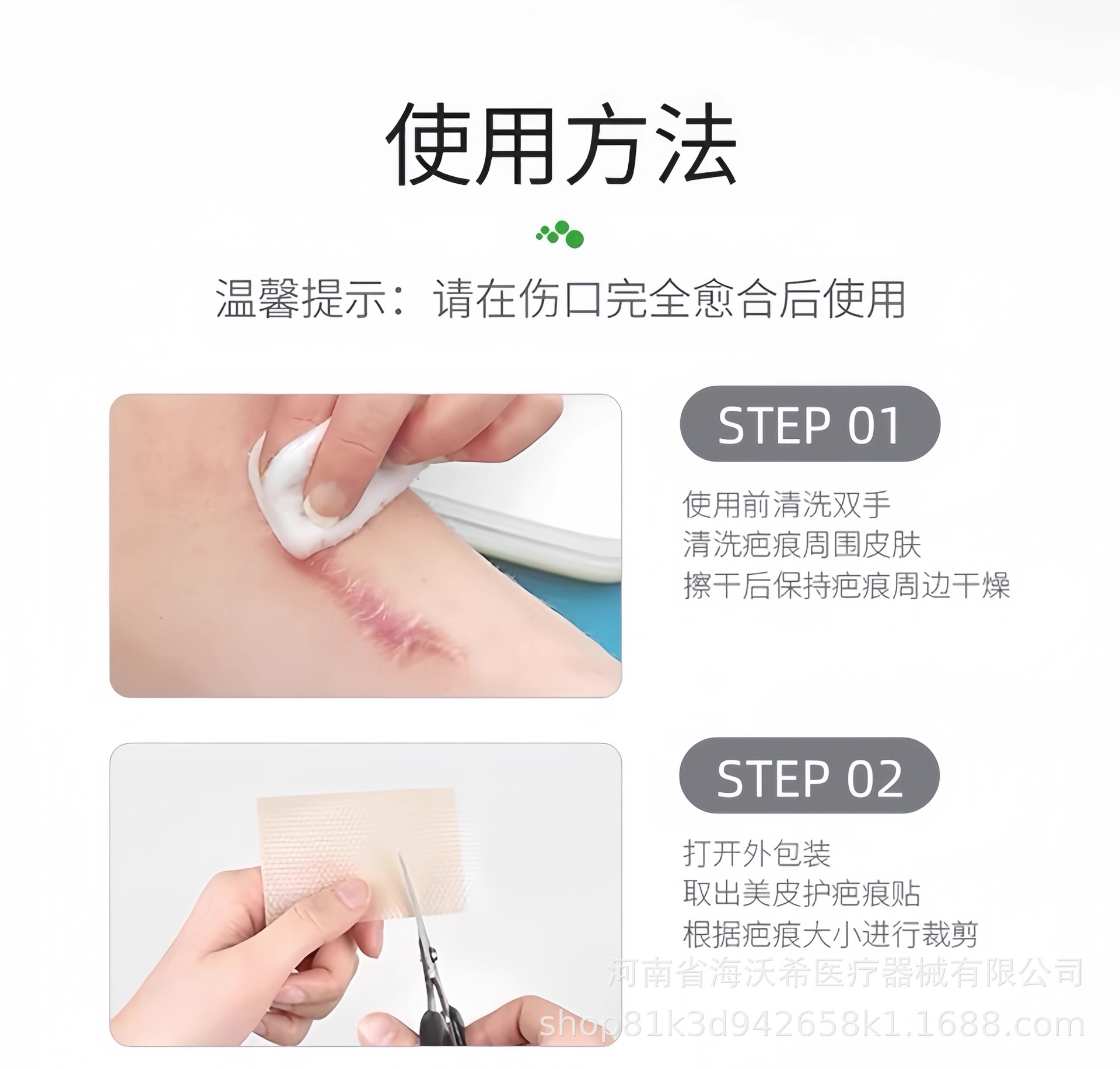 使用方法

温馨提示：请在伤口完全愈合后使用

STEP 01

使用前清洗双手
清洗疤痕周围皮肤
擦干后保持疤痕周边干燥

STEP 02

打开外包装
取出美皮护疤痕贴
根据疤痕大小进行裁剪

河南省海沃希医疗器械有限公司
shop81k3d942658k1.1688.com