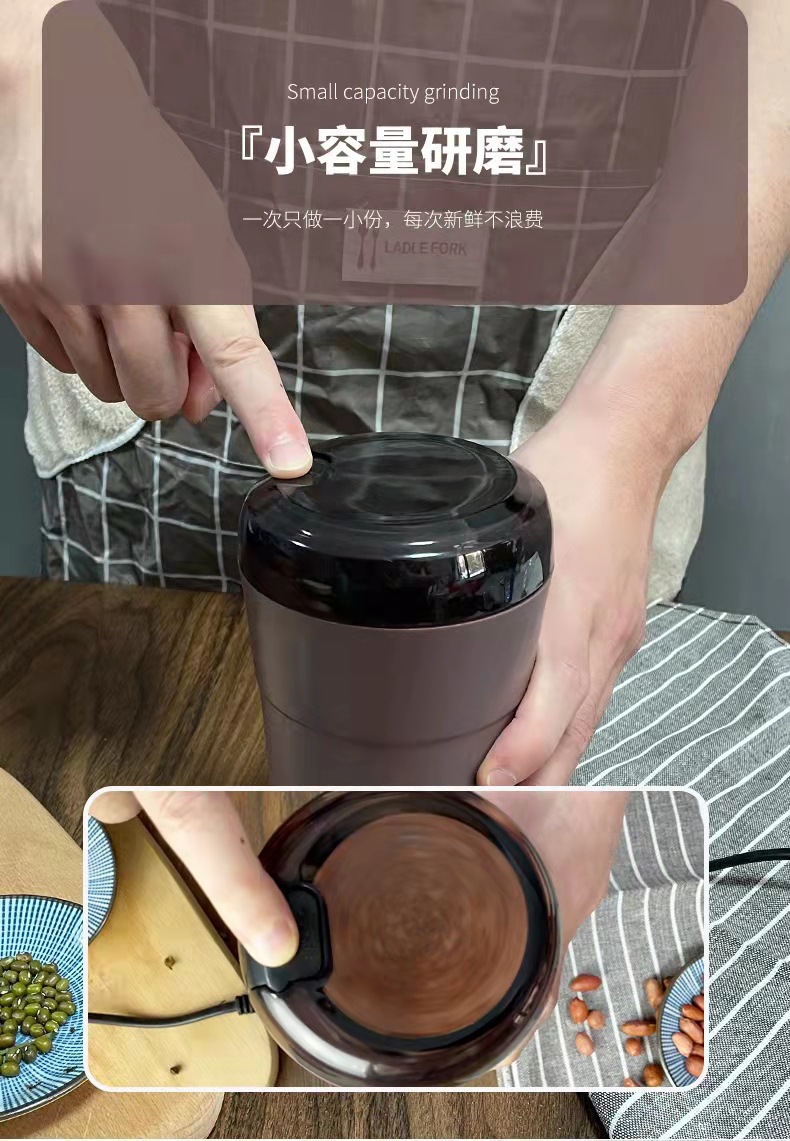 Small capacity grinding

『小容量研磨』

一次只做一小份，每次新鲜不浪费

LADLE FORK