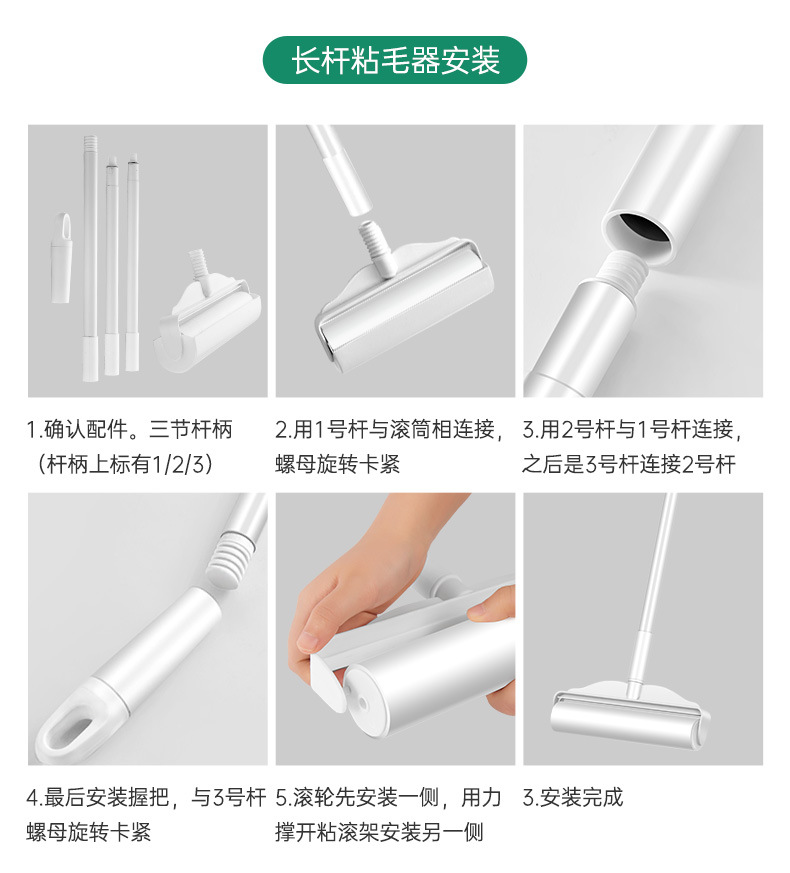 长杆粘毛器安装

1.确认配件。三节杆柄（杆柄上标有1/2/3）

2.用1号杆与滚筒相连接，螺母旋转卡紧

3.用2号杆与1号杆连接，之后是3号杆连接2号杆

4.最后安装握把，与3号杆螺母旋转卡紧

5.滚轮先安装一侧，用力撑开粘滚架安装另一侧

3.安装完成