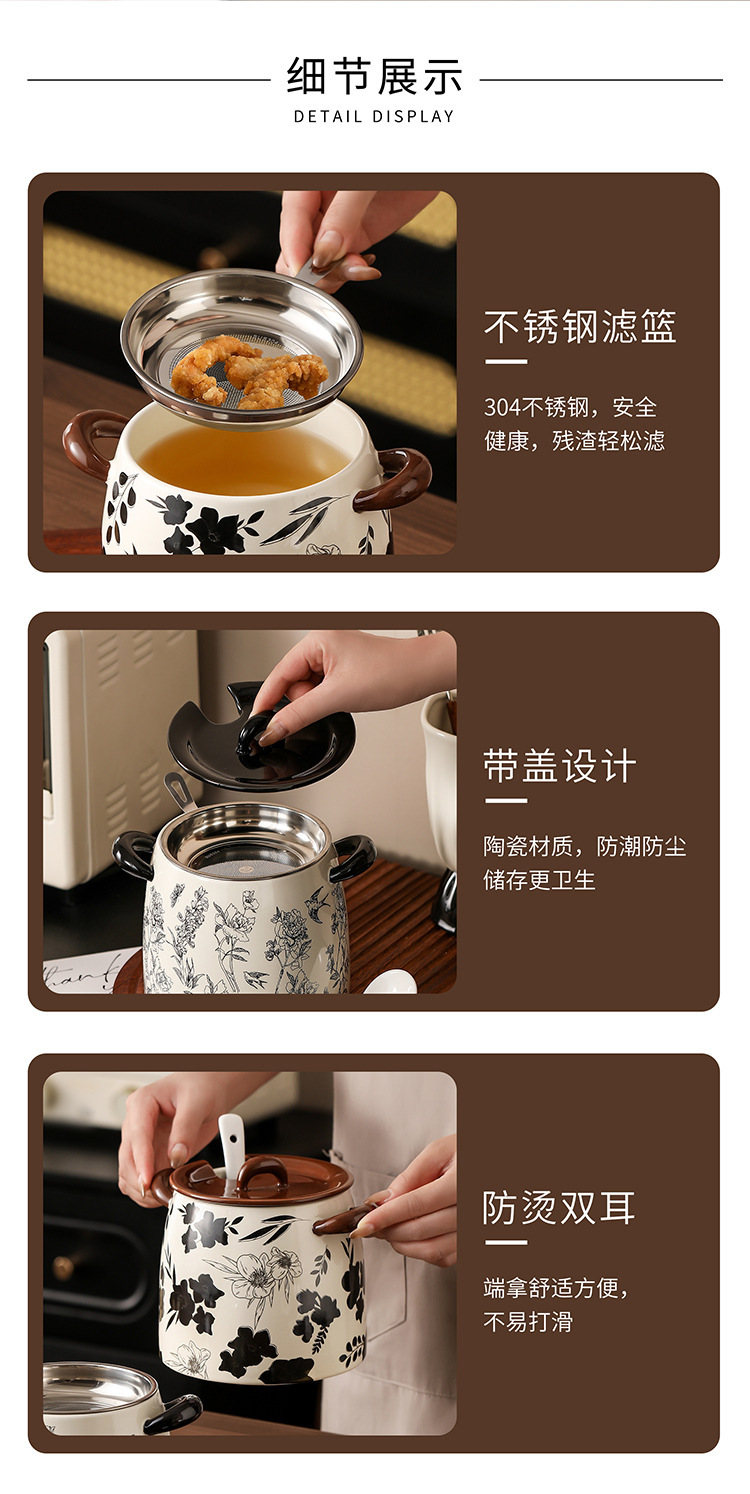 细节展示
DETAIL DISPLAY

不锈钢滤篮

304不锈钢，安全健康，残渣轻松滤

带盖设计

陶瓷材质，防潮防尘储存更卫生

防烫双耳

端拿舒适方便，不易打滑