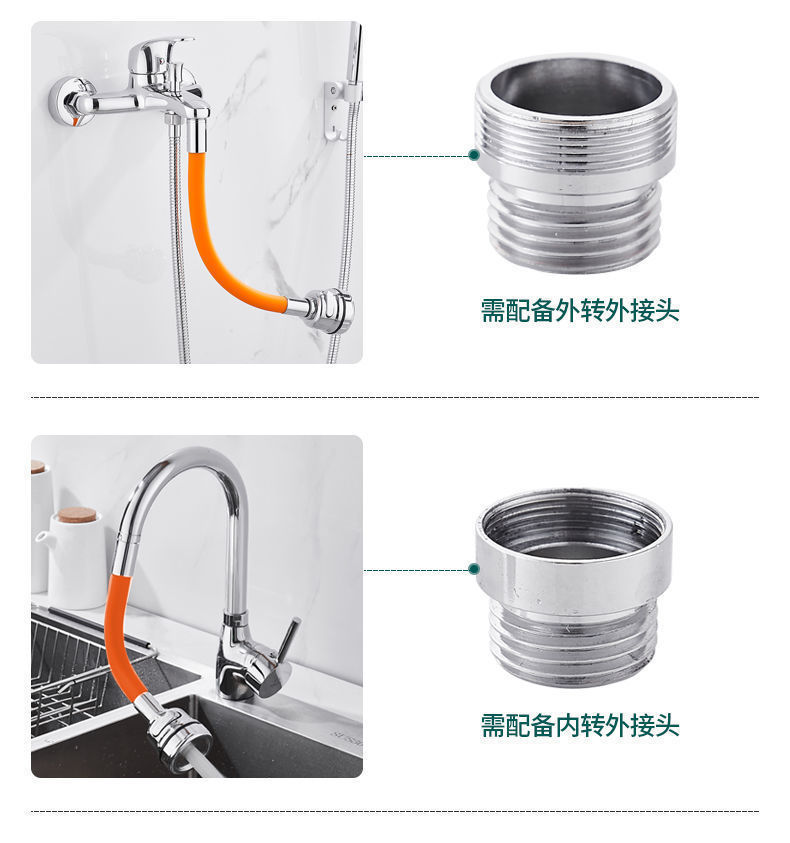 需配备外转外接头

需配备内转外接头