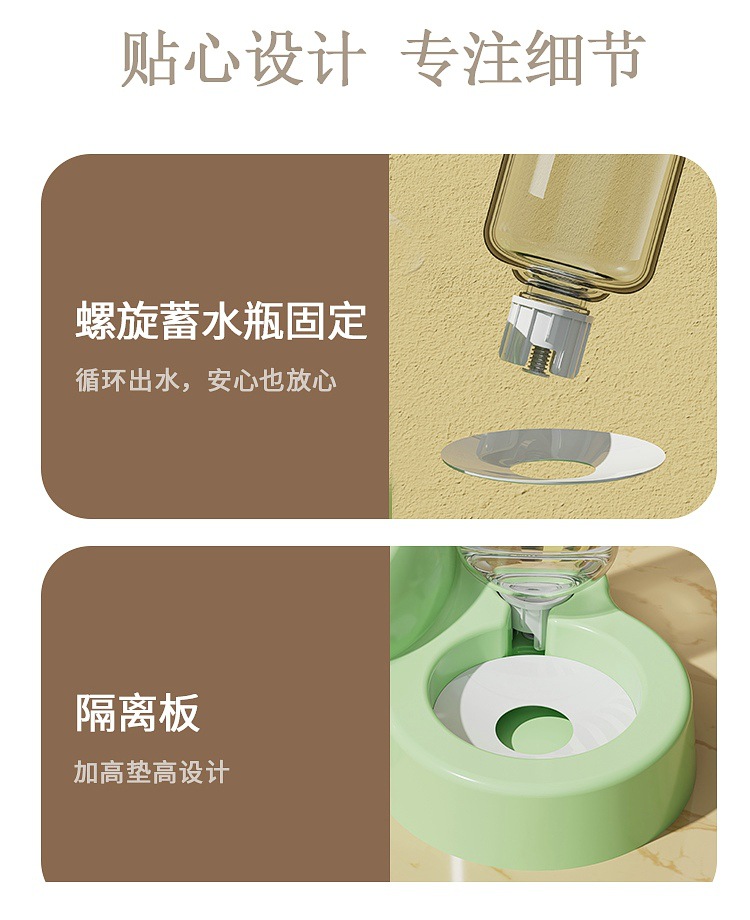 贴心设计 专注细节

螺旋蓄水瓶固定

循环出水，安心也放心

隔离板

加高垫高设计