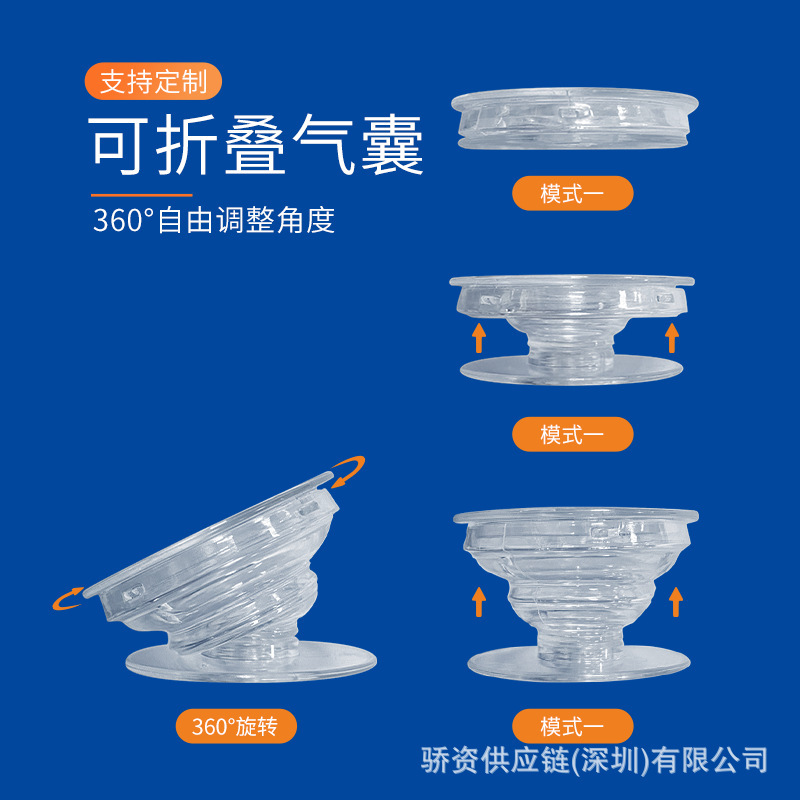 支持定制

可折叠气囊

360°自由调整角度

模式一

模式一

360°旋转

模式一

骄资供应链(深圳)有限公司