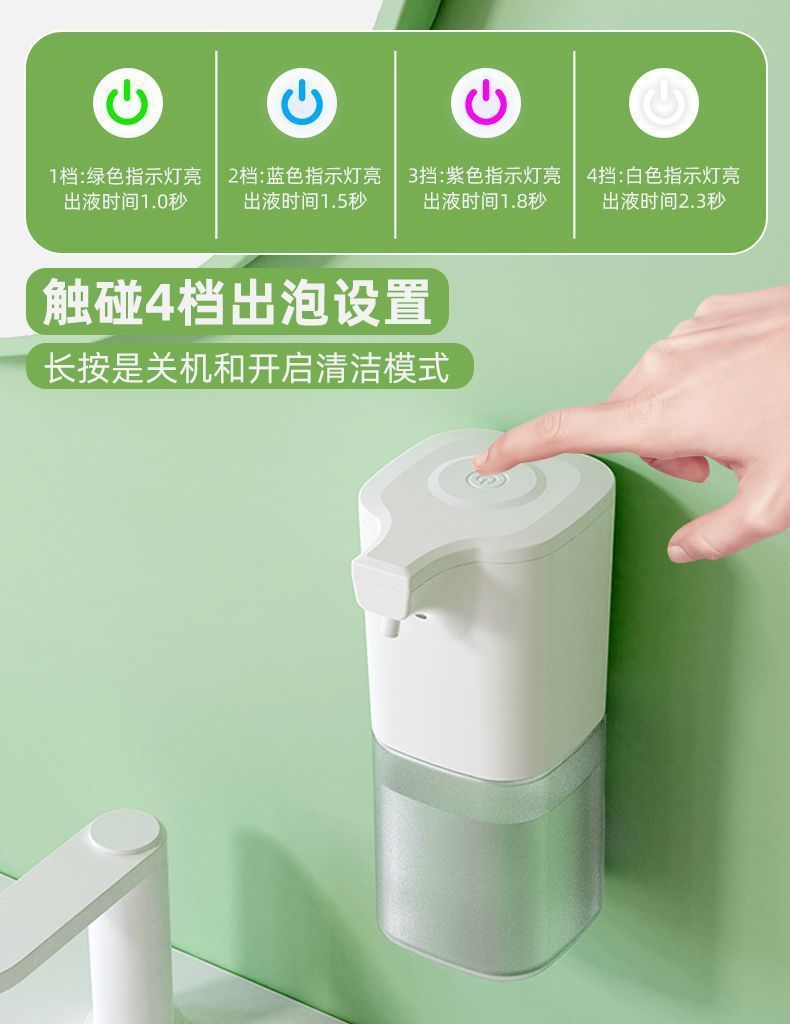 1档:绿色指示灯亮
出液时间1.0秒

2档:蓝色指示灯亮
出液时间1.5秒

3挡:紫色指示灯亮
出液时间1.8秒

4挡:白色指示灯亮
出液时间2.3秒

触碰4档出泡设置

长按是关机和开启清洁模式