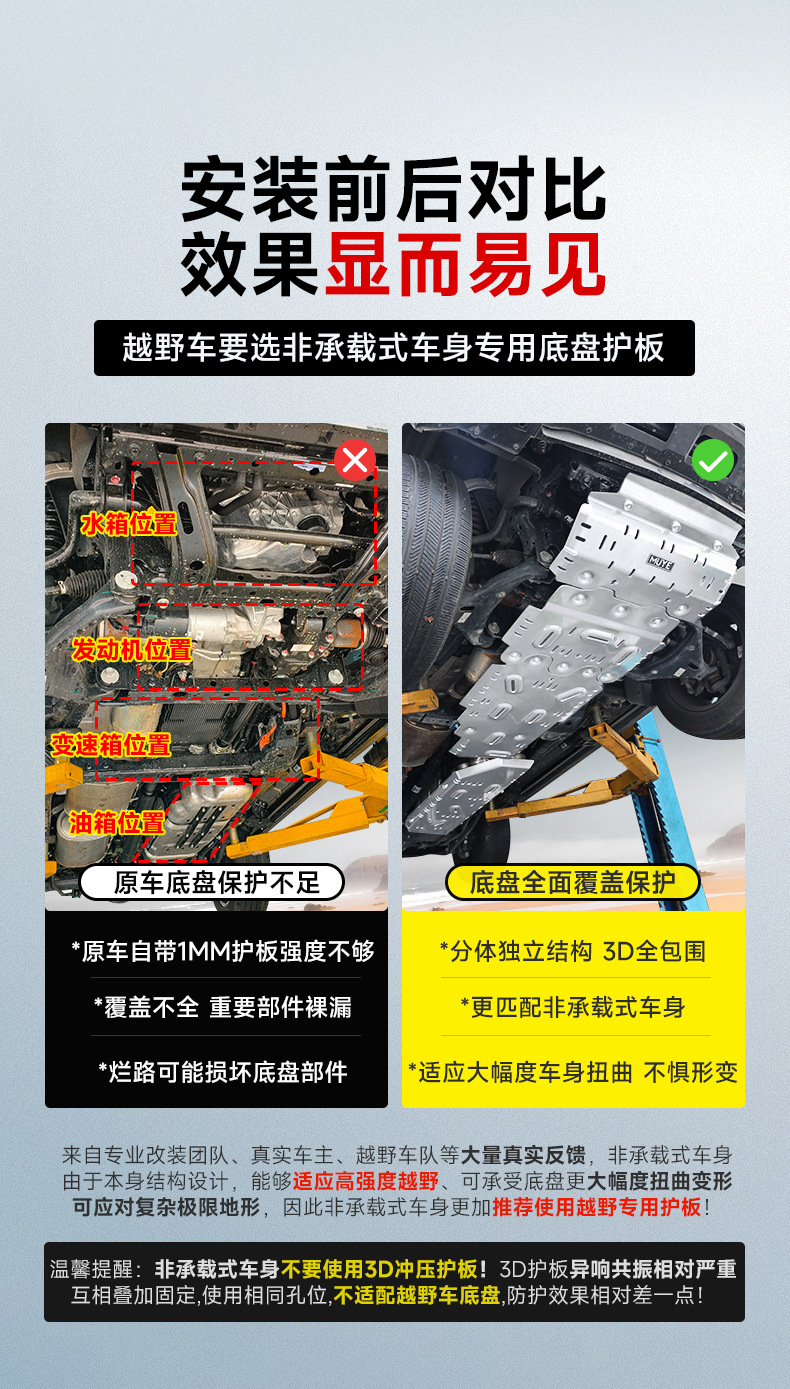 安装前后对比
效果显而易见

越野车要选非承载式车身专用底盘护板

水箱位置
发动机位置
变速箱位置
油箱位置

原车底盘保护不足

*原车自带1MM护板强度不够
*覆盖不全 重要部件裸漏
*烂路可能损坏底盘部件

MUYE

底盘全面覆盖保护

*分体独立结构 3D全包围
*更匹配非承载式车身
*适应大幅度车身扭曲 不惧形变

来自专业改装团队、真实车主、越野车队等大量真实反馈，非承载式车身由于本身结构设计，能够适应高强度越野、可承受底盘更大幅度扭曲变形可应对复杂极限地形，因此非承载式车身更加推荐使用越野专用护板！

温馨提醒：非承载式车身不要使用3D冲压护板！3D护板异响共振相对严重互相叠加固定,使用相同孔位,不适配越野车底盘,防护效果相对差一点！