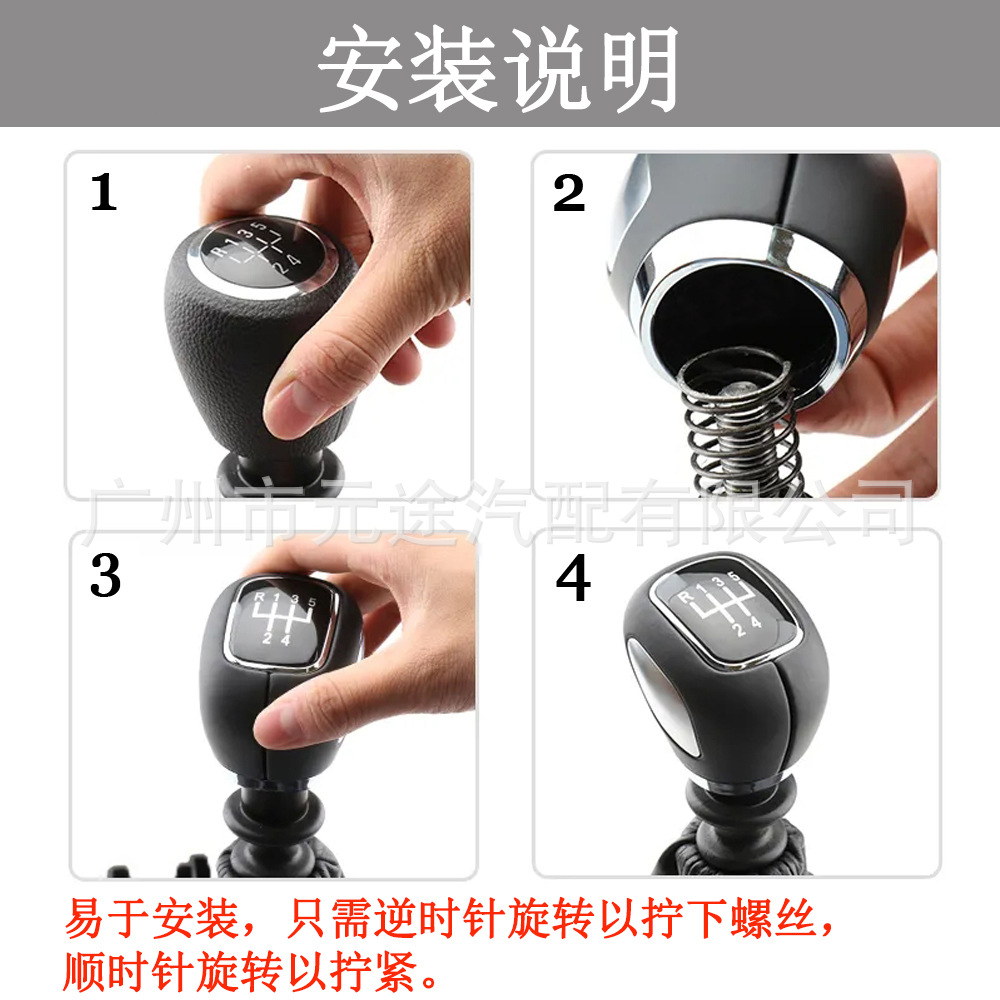 安装说明

1

R 1 3 5
2 4

2

广州市无途汽配有限公司

3

R 1 3 5
2 4

4

R 1 3 5
2 4

易于安装，只需逆时针旋转以拧下螺丝，顺时针旋转以拧紧。