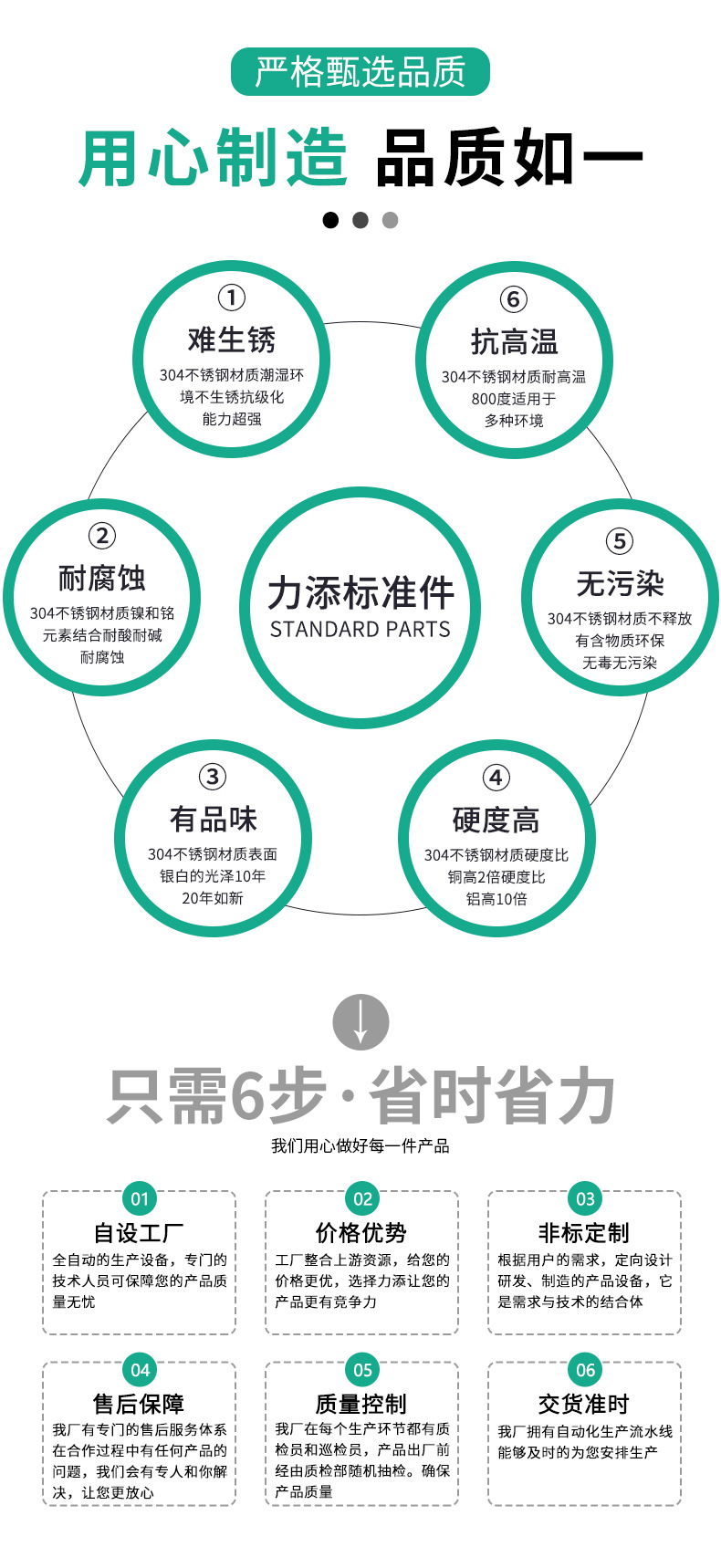 严格甄选品质

用心制造 品质如一

①
难生锈
304不锈钢材质潮湿环境不生锈抗级化能力超强

⑥
抗高温
304不锈钢材质耐高温800度适用于多种环境

②
耐腐蚀
304不锈钢材质镍和铬元素结合耐酸耐碱耐腐蚀

力添标准件
STANDARD PARTS

⑤
无污染
304不锈钢材质不释放有含物质环保无毒无污染

③
有品味
304不锈钢材质表面银白的光泽10年20年如新

④
硬度高
304不锈钢材质硬度比铜高2倍硬度比铝高10倍

只需6步·省时省力
我们用心做好每一件产品

01
自设工厂
全自动的生产设备，专门的技术人员可保障您的产品质量无忧

02
价格优势
工厂整合上游资源，给您的价格更优，选择力添让您的产品更有竞争力

03
非标定制
根据用户的需求，定向设计研发、制造的产品设备，它是需求与技术的结合体

04
售后保障
我厂有专门的售后服务体系在合作过程中有任何产品的问题，我们会有专人和你解决，让您更放心

05
质量控制
我厂在每个生产环节都有质检员和巡检员，产品出厂前经由质检部随机抽检。确保产品质量

06
交货准时
我厂拥有自动化生产流水线能够及时的为您安排生产