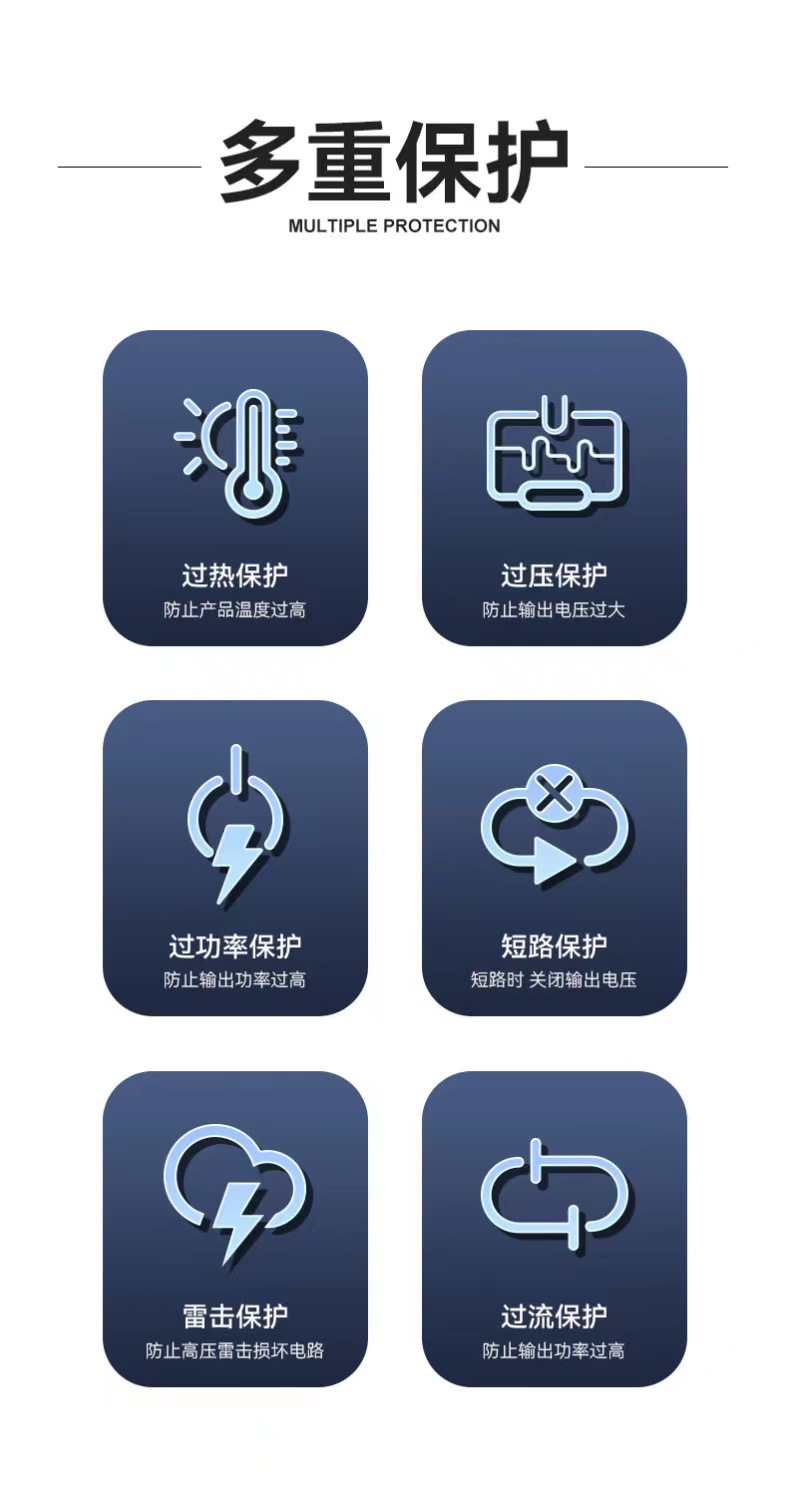 多重保护
MULTIPLE PROTECTION

过热保护
防止产品温度过高

过压保护
防止输出电压过大

过功率保护
防止输出功率过高

短路保护
短路时 关闭输出电压

雷击保护
防止高压雷击损坏电路

过流保护
防止输出功率过高