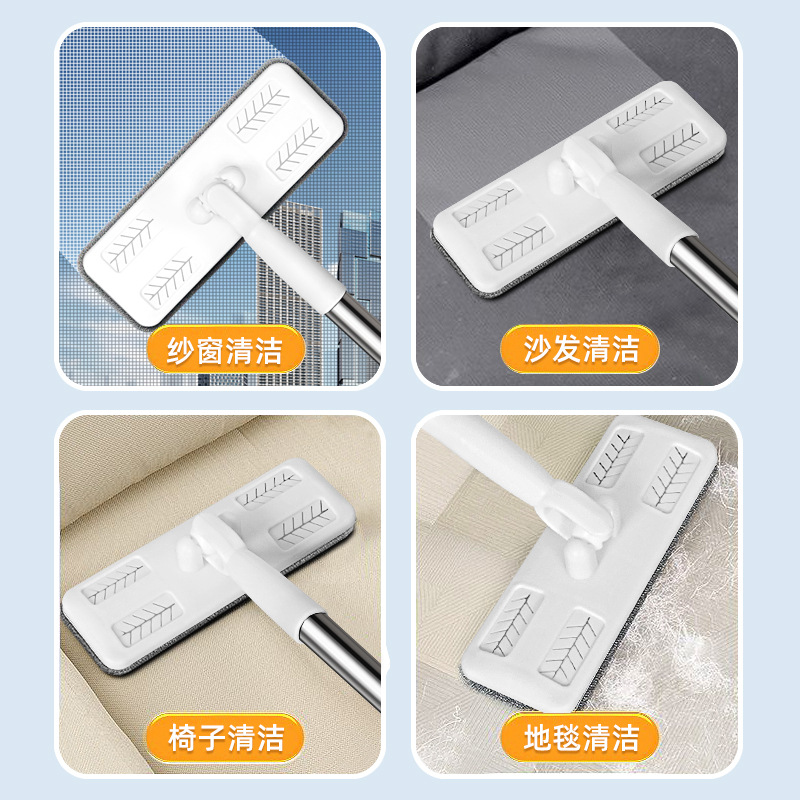 纱窗清洁

沙发清洁

椅子清洁

地毯清洁