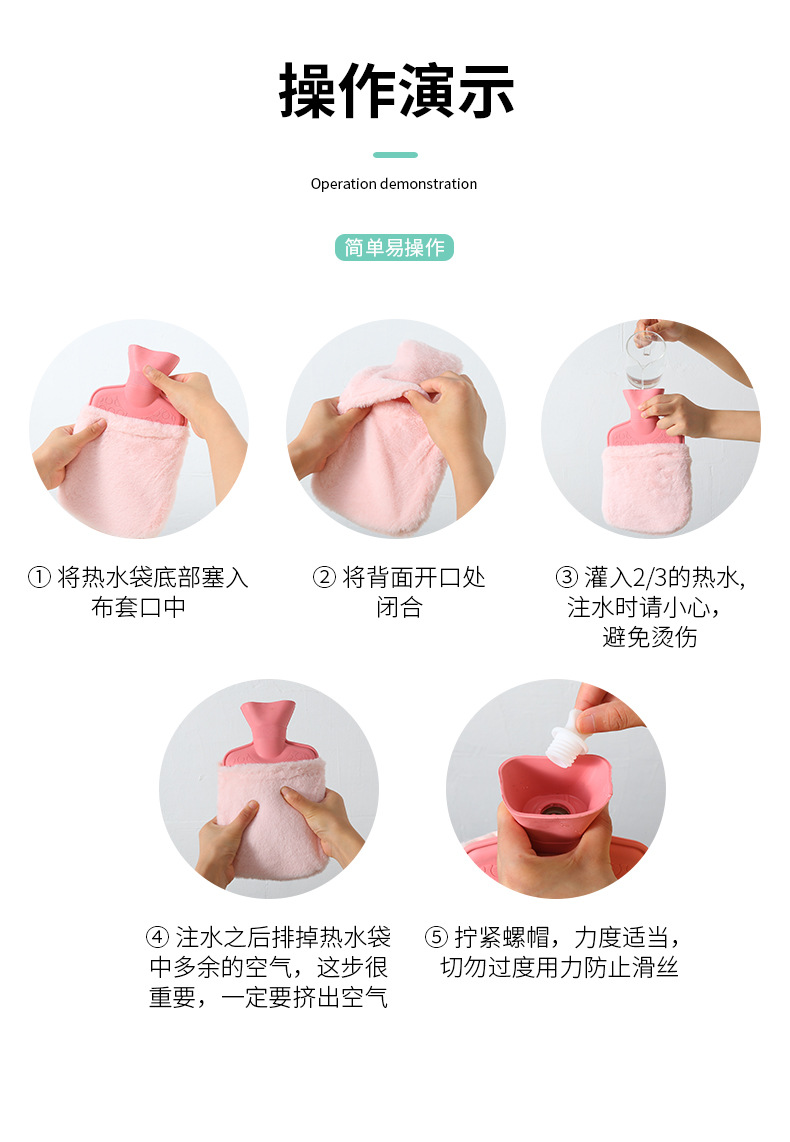 操作演示

Operation demonstration

简单易操作

① 将热水袋底部塞入布套口中

② 将背面开口处闭合

③ 灌入2/3的热水，注水时请小心，避免烫伤

④ 注水之后排掉热水袋中多余的空气，这步很重要，一定要挤出空气

⑤ 拧紧螺帽，力度适当，切勿过度用力防止滑丝