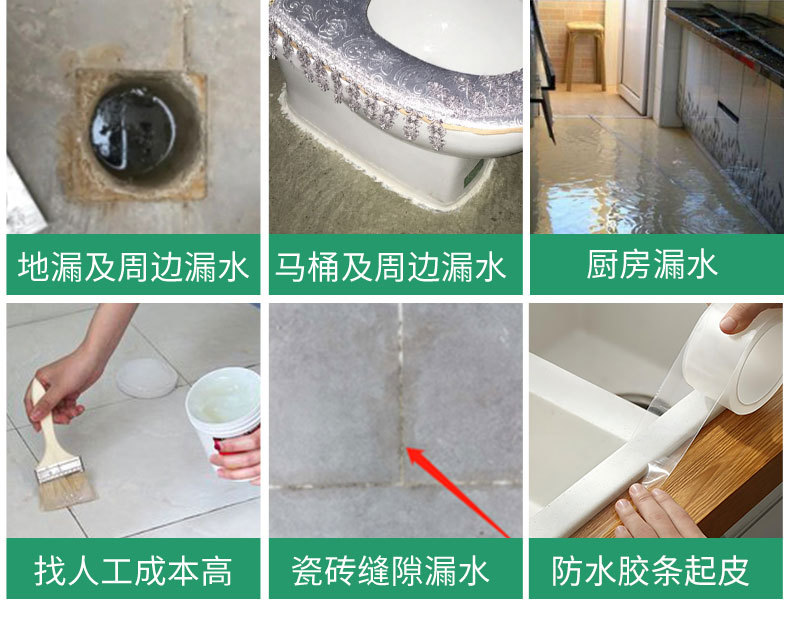 地漏及周边漏水

马桶及周边漏水

厨房漏水

找人工成本高

瓷砖缝隙漏水

防水胶条起皮