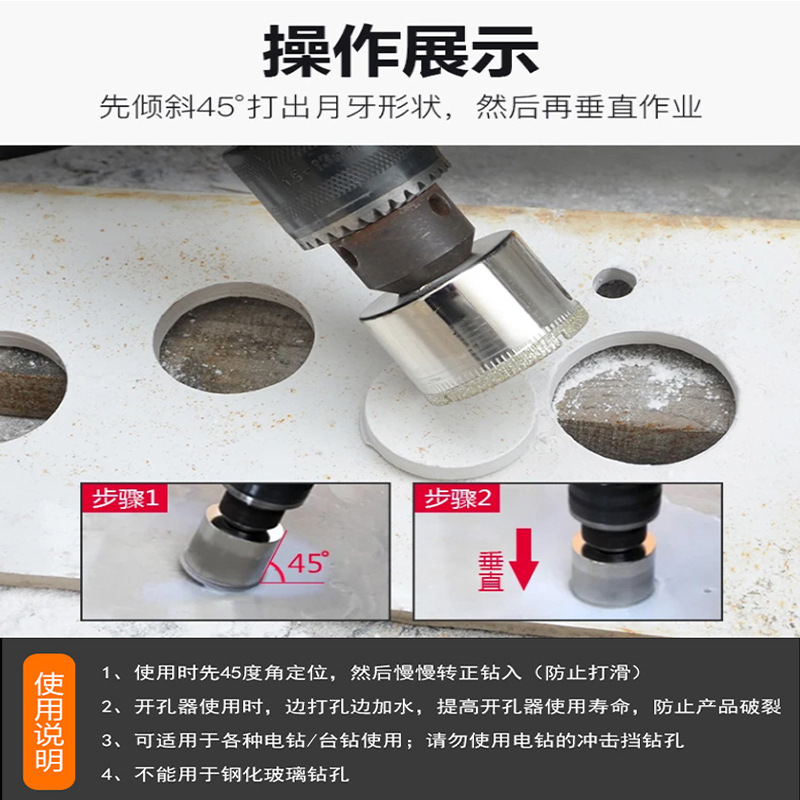 操作展示

先倾斜45°打出月牙形状，然后再垂直作业

步骤1

45°

步骤2

垂直

使用说明

1、使用时先45度角定位，然后慢慢转正钻入（防止打滑）

2、开孔器使用时，边打孔边加水，提高开孔器使用寿命，防止产品破裂

3、可适用于各种电钻/台钻使用；请勿使用电钻的冲击挡钻孔

4、不能用于钢化玻璃钻孔