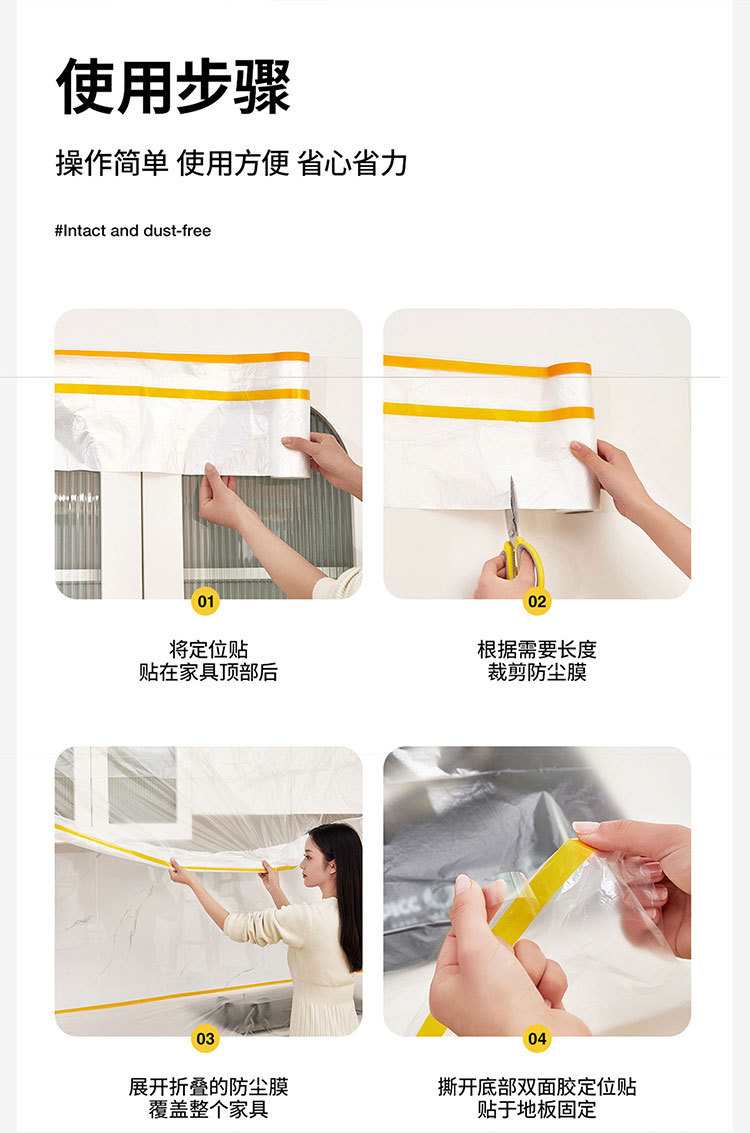 使用步骤

操作简单 使用方便 省心省力

#Intact and dust-free

01

将定位贴
贴在家具顶部后

02

根据需要长度
裁剪防尘膜

03

展开折叠的防尘膜
覆盖整个家具

04

撕开底部双面胶定位贴
贴于地板固定