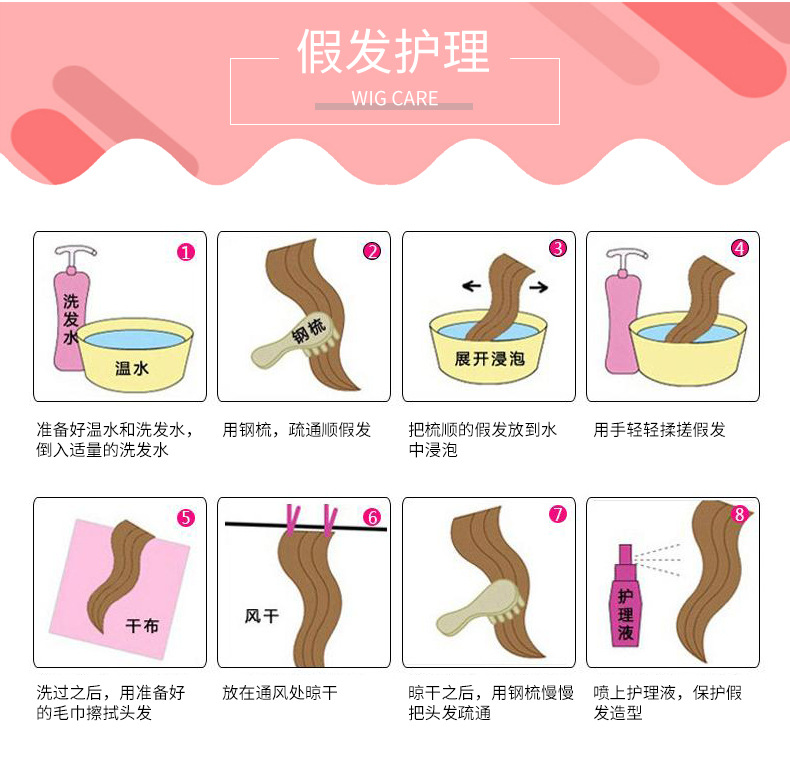 假发护理
WIG CARE

1
洗发水
温水
准备好温水和洗发水，倒入适量的洗发水

2
钢梳
用钢梳，疏通顺假发

3
展开浸泡
把梳顺的假发放到水中浸泡

4
用手轻轻揉搓假发

5
干布
洗过之后，用准备好的毛巾擦拭头发

6
风干
放在通风处晾干

7
晾干之后，用钢梳慢慢把头发疏通

8
护理液
喷上护理液，保护假发造型