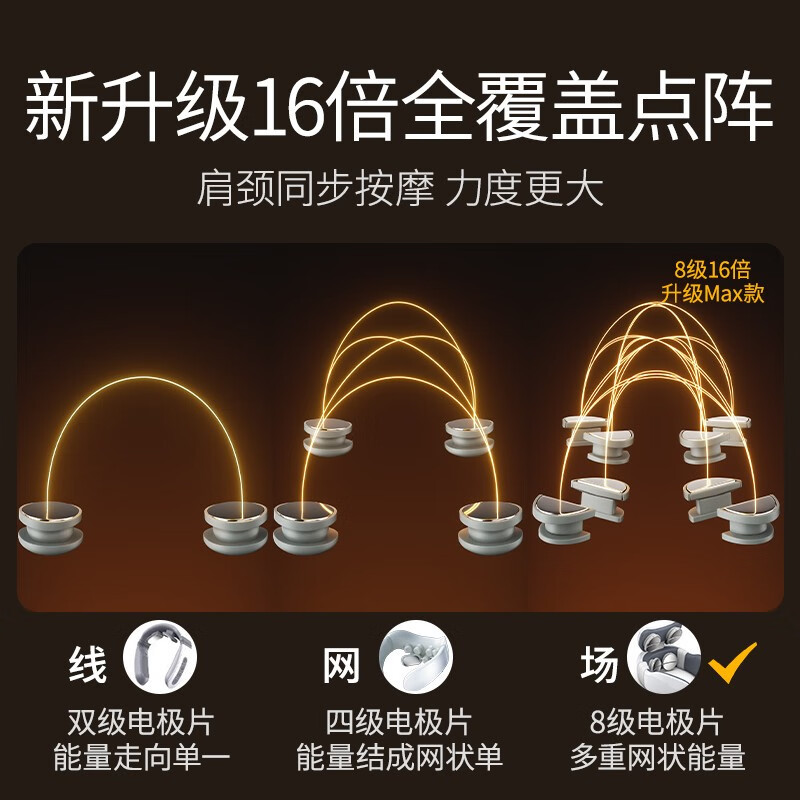 新升级16倍全覆盖点阵

肩颈同步按摩 力度更大

8级16倍
升级Max款

线

双级电极片
能量走向单一

网

四级电极片
能量结成网状单

场

8级电极片
多重网状能量