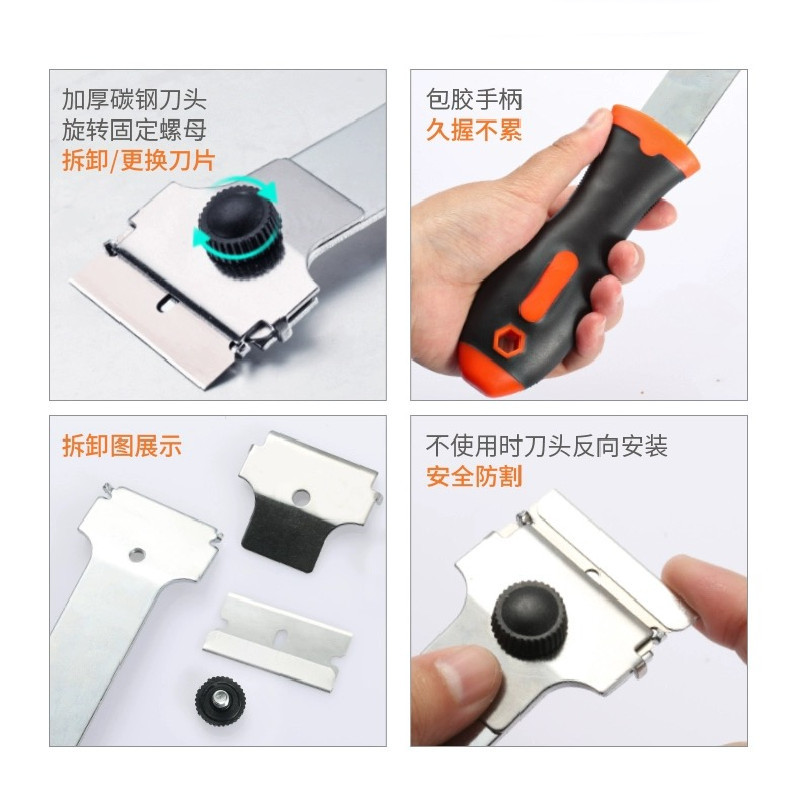 加厚碳钢刀头
旋转固定螺母
拆卸/更换刀片

包胶手柄
久握不累

拆卸图展示

不使用时刀头反向安装
安全防割