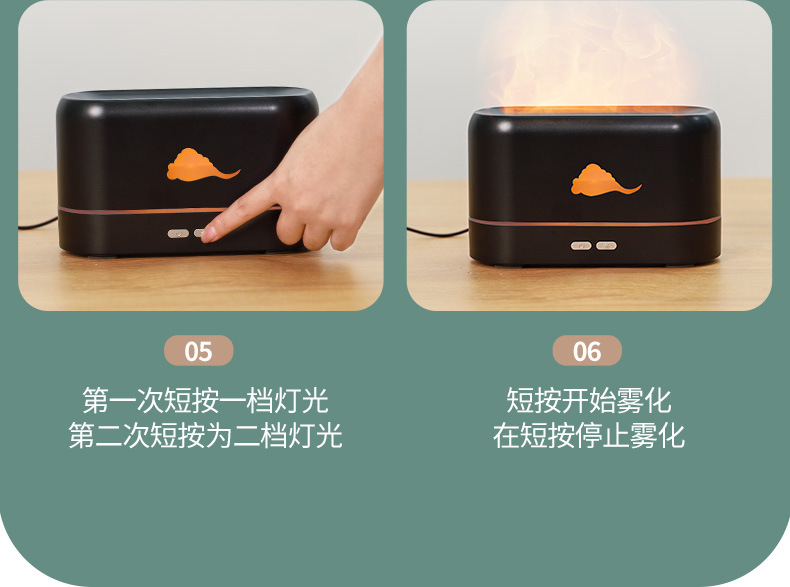 05

第一次短按一档灯光
第二次短按为二档灯光

06

短按开始雾化
在短按停止雾化