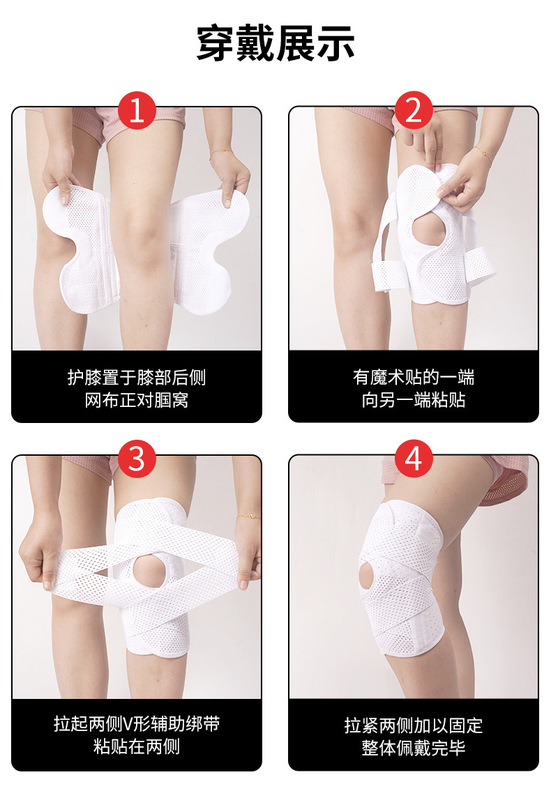 穿戴展示

1

护膝置于膝部后侧
网布正对腘窝

2

有魔术贴的一端
向另一端粘贴

3

拉起两侧V形辅助绑带
粘贴在两侧

4

拉紧两侧加以固定
整体佩戴完毕