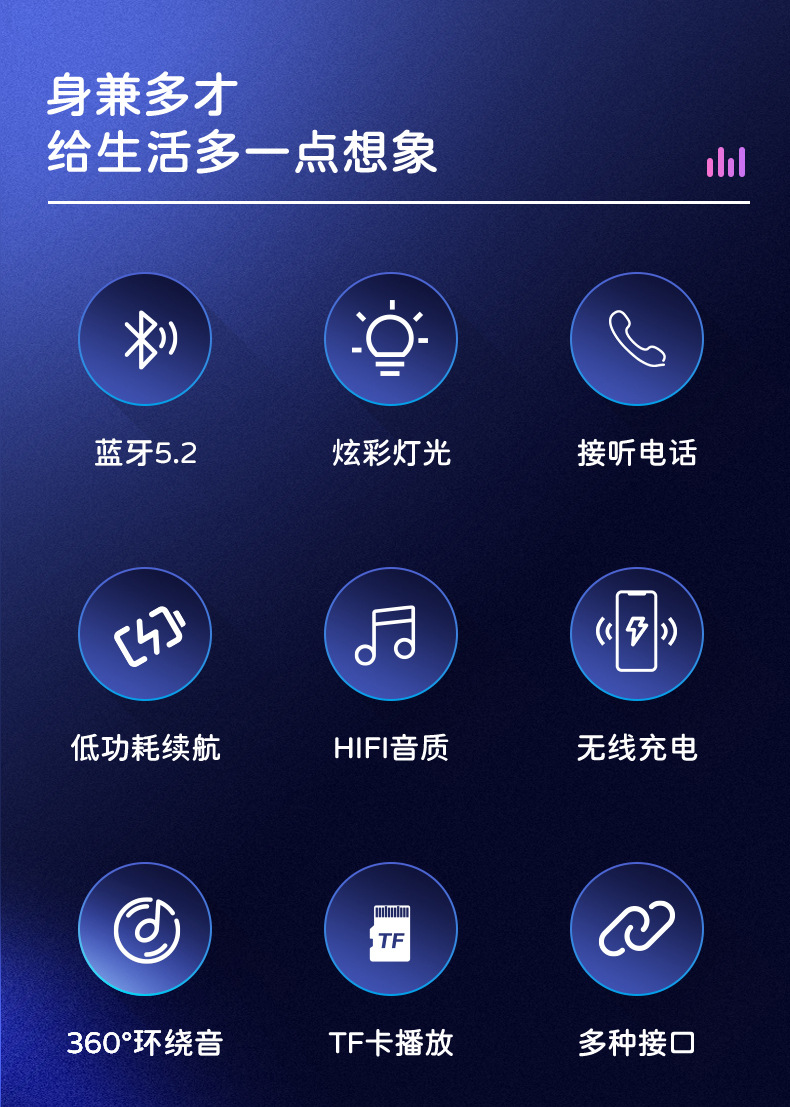 身兼多才
给生活多一点想象

蓝牙5.2

炫彩灯光

接听电话

低功耗续航

HIFI音质

无线充电

360°环绕音

TF

TF卡播放

多种接口