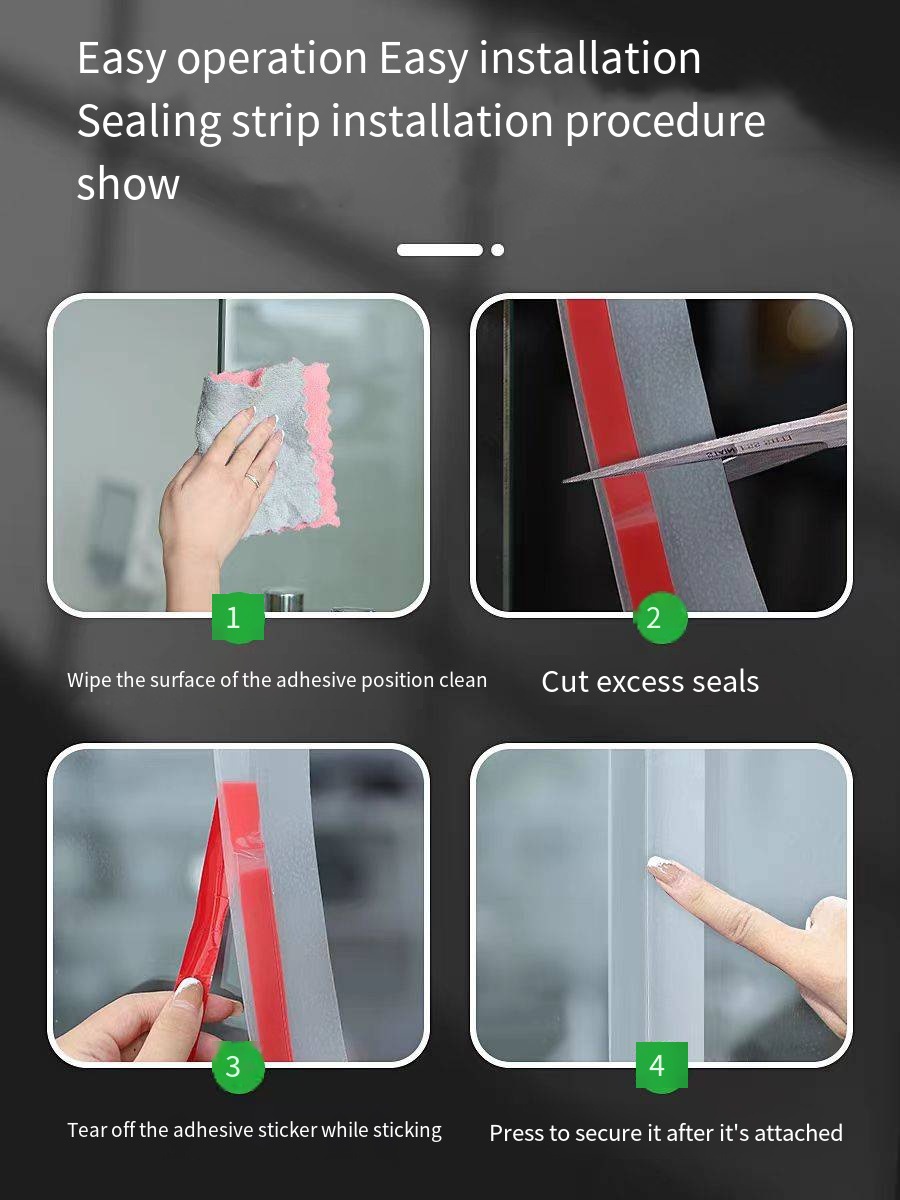 Easy operation Easy installation
Sealing strip installation procedure show

1

Wipe the surface of the adhesive position clean

2

Cut excess seals

3

Tear off the adhesive sticker while sticking

4

Press to secure it after it's attached