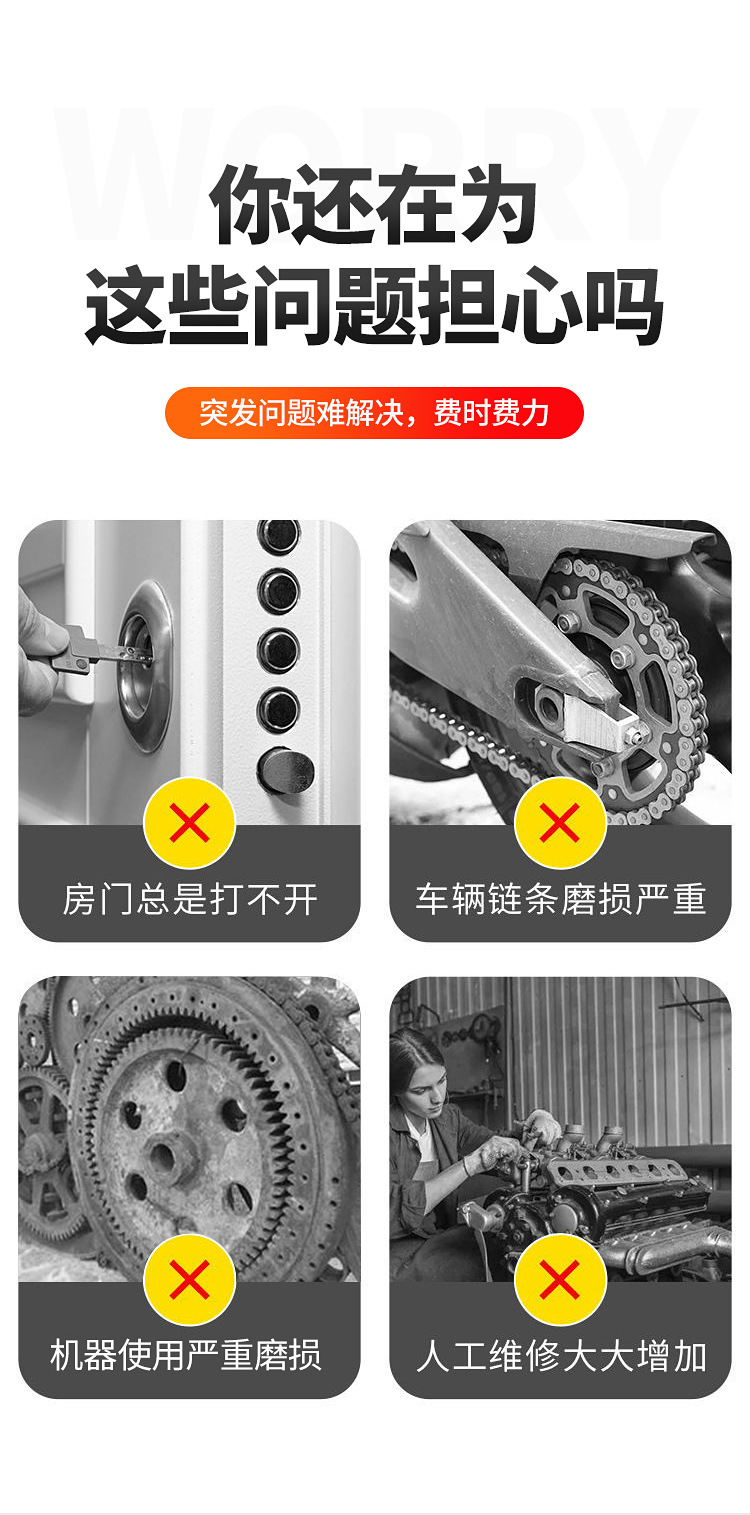 WORRY

你还在为
这些问题担心吗

突发问题难解决，费时费力

房门总是打不开

车辆链条磨损严重

机器使用严重磨损

人工维修大大增加