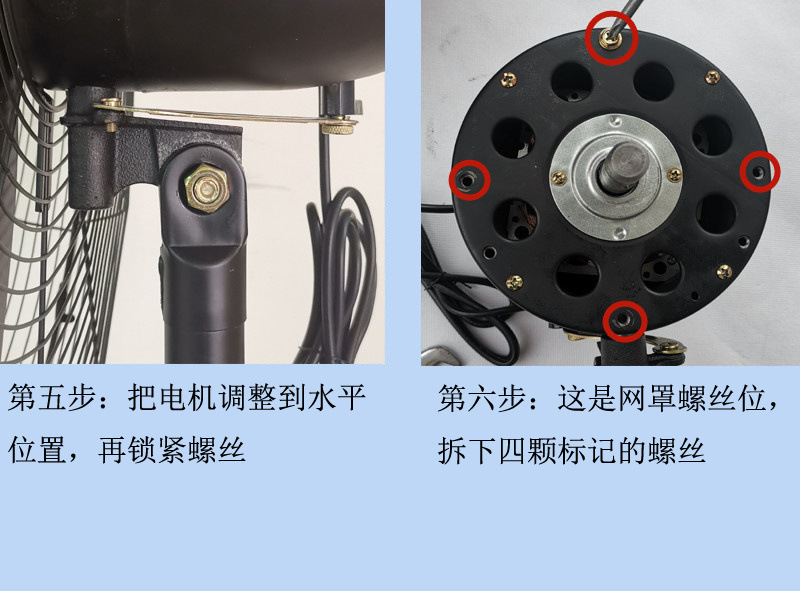 第五步：把电机调整到水平位置，再锁紧螺丝

第六步：这是网罩螺丝位，拆下四颗标记的螺丝