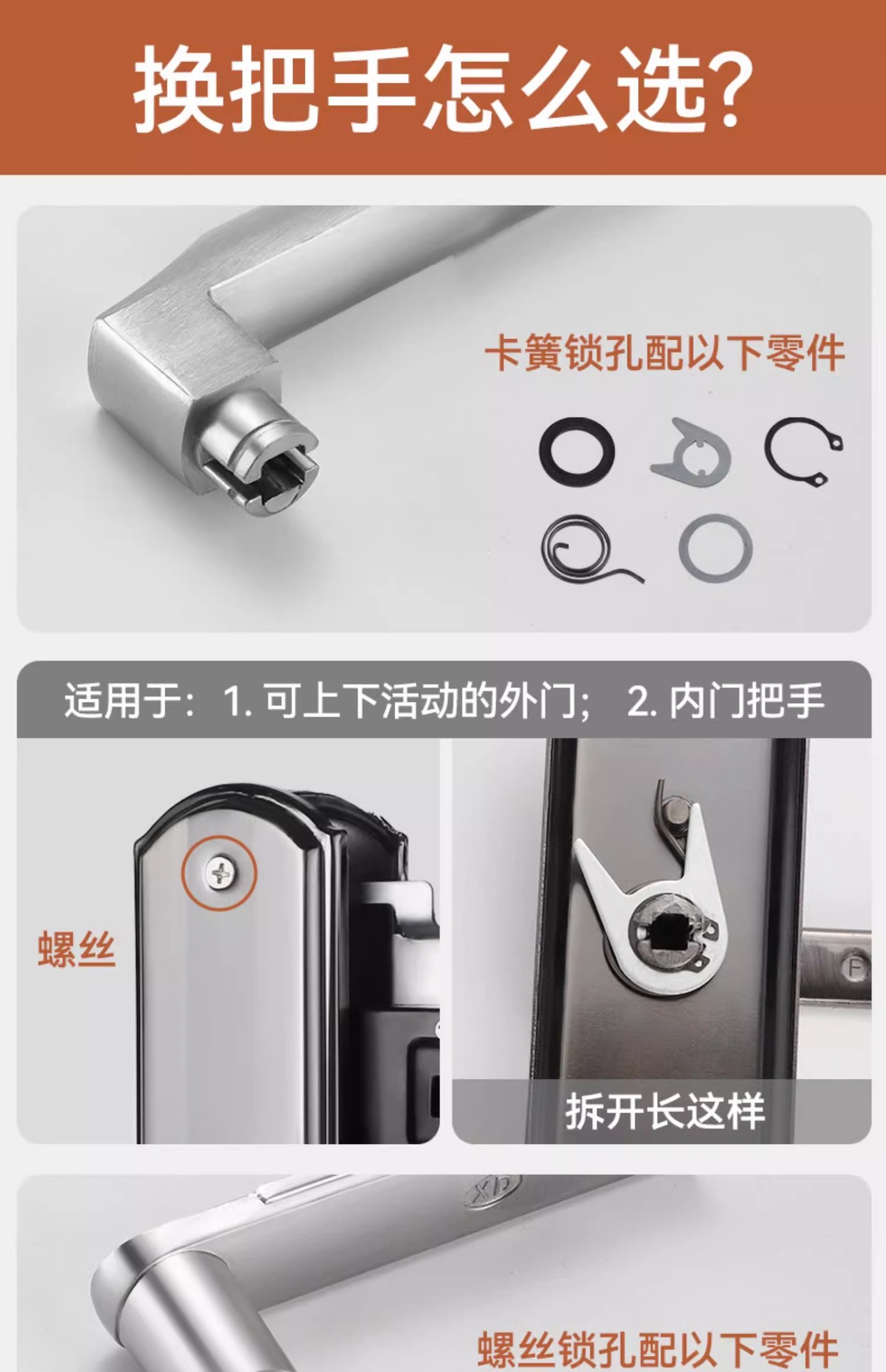 换把手怎么选?

卡簧锁孔配以下零件

适用于：1. 可上下活动的外门； 2. 内门把手

螺丝

F

拆开长这样

XD

螺丝锁孔配以下零件