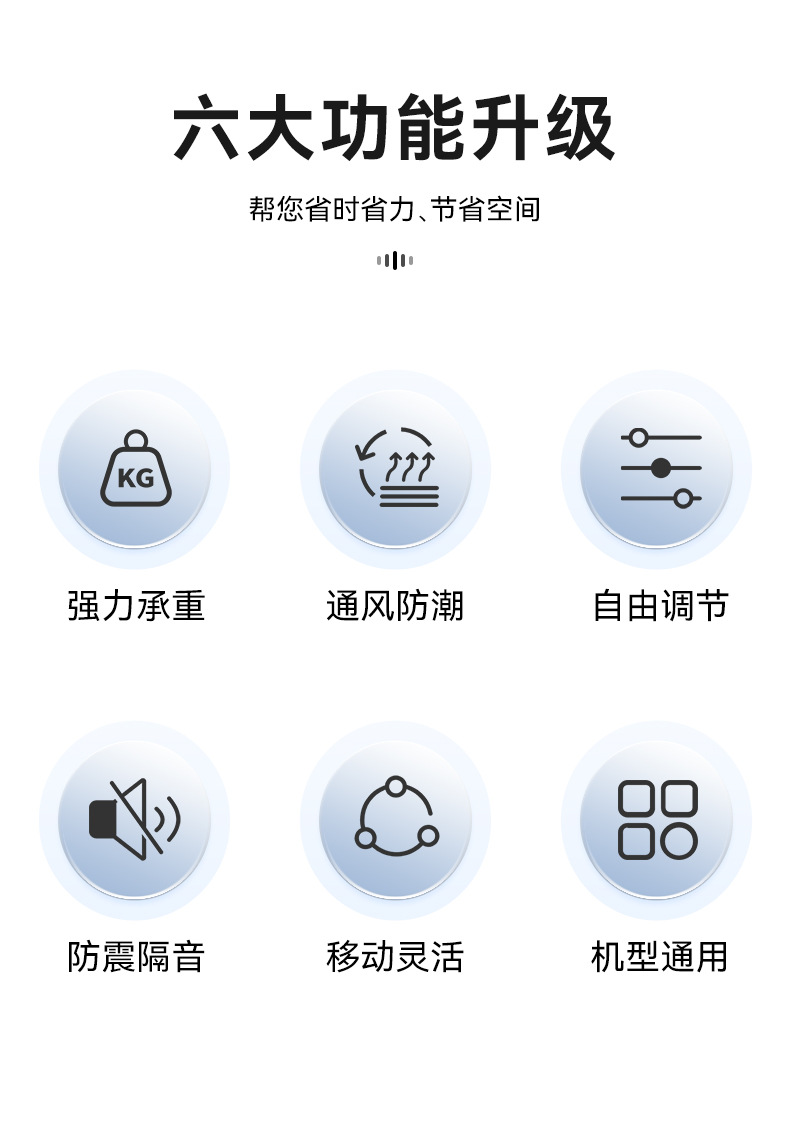 六大功能升级

帮您省时省力、节省空间

KG

强力承重

通风防潮

自由调节

防震隔音

移动灵活

机型通用